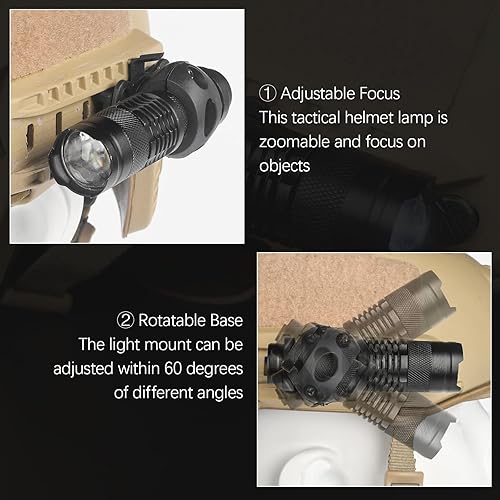 ① Adjustable Focus
This tactical helmet lamp is zoomable and focus on objects

② Rotatable Base
The light mount can be adjusted within 60 degrees of different angles