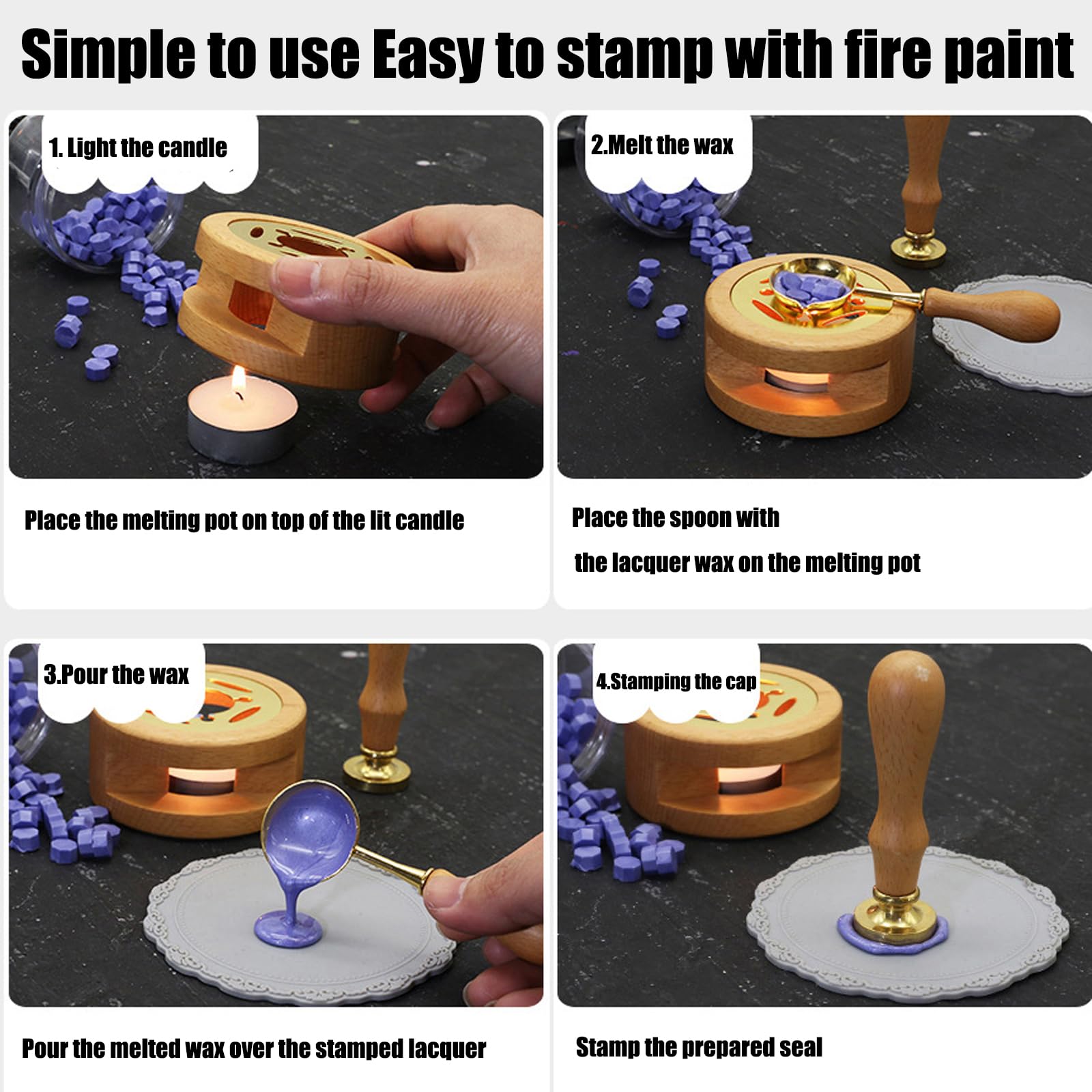 Simple to use Easy to stamp with fire paint

1. Light the candle

Place the melting pot on top of the lit candle

2.Melt the wax

Place the spoon with

the lacquer wax on the melting pot

3.Pour the wax

Pour the melted wax over the stamped lacquer

4.Stamping the cap

Stamp the prepared seal