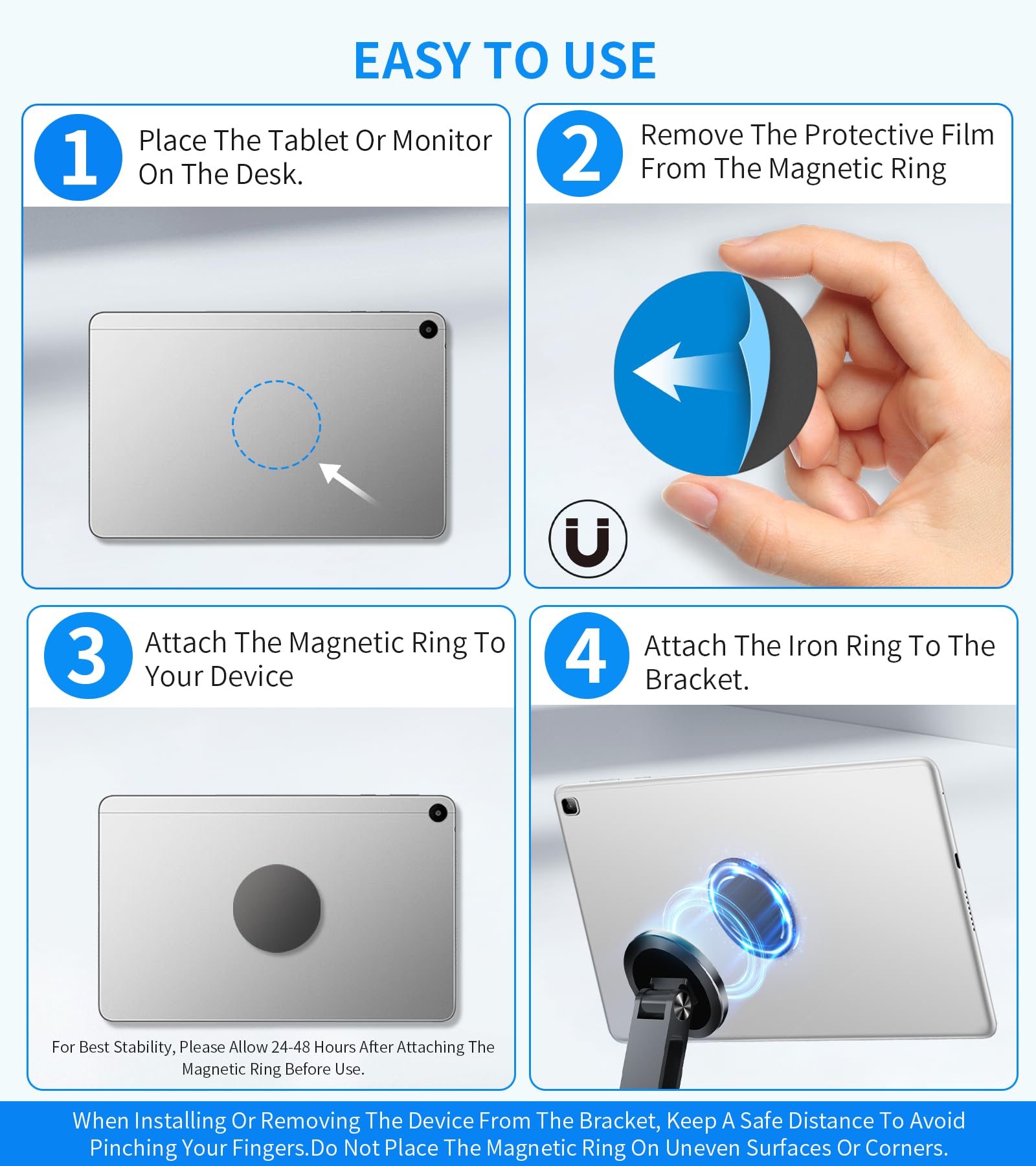 EASY TO USE

1 Place The Tablet Or Monitor On The Desk.

2 Remove The Protective Film From The Magnetic Ring

3 Attach The Magnetic Ring To Your Device

For Best Stability, Please Allow 24-48 Hours After Attaching The Magnetic Ring Before Use.

4 Attach The Iron Ring To The Bracket.

When Installing Or Removing The Device From The Bracket, Keep A Safe Distance To Avoid Pinching Your Fingers.Do Not Place The Magnetic Ring On Uneven Surfaces Or Corners.