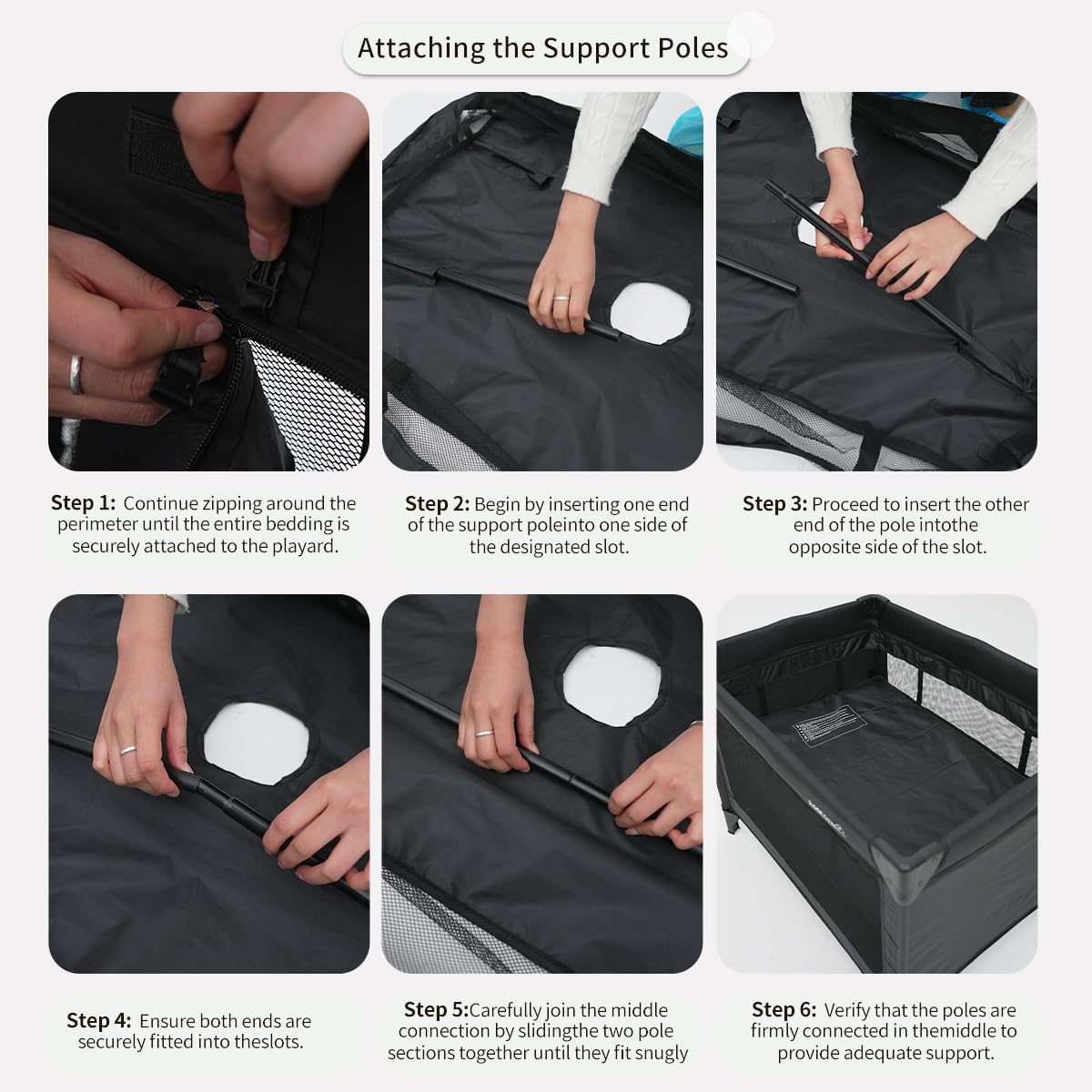 Attaching the Support Poles

Step 1: Continue zipping around the perimeter until the entire bedding is securely attached to the playard.

Step 2: Begin by inserting one end of the support poleinto one side of the designated slot.

Step 3: Proceed to insert the other end of the pole intothe opposite side of the slot.

Step 4: Ensure both ends are securely fitted into theslots.

Step 5:Carefully join the middle connection by slidingthe two pole sections together until they fit snugly

Step 6: Verify that the poles are firmly connected in themiddle to provide adequate support.