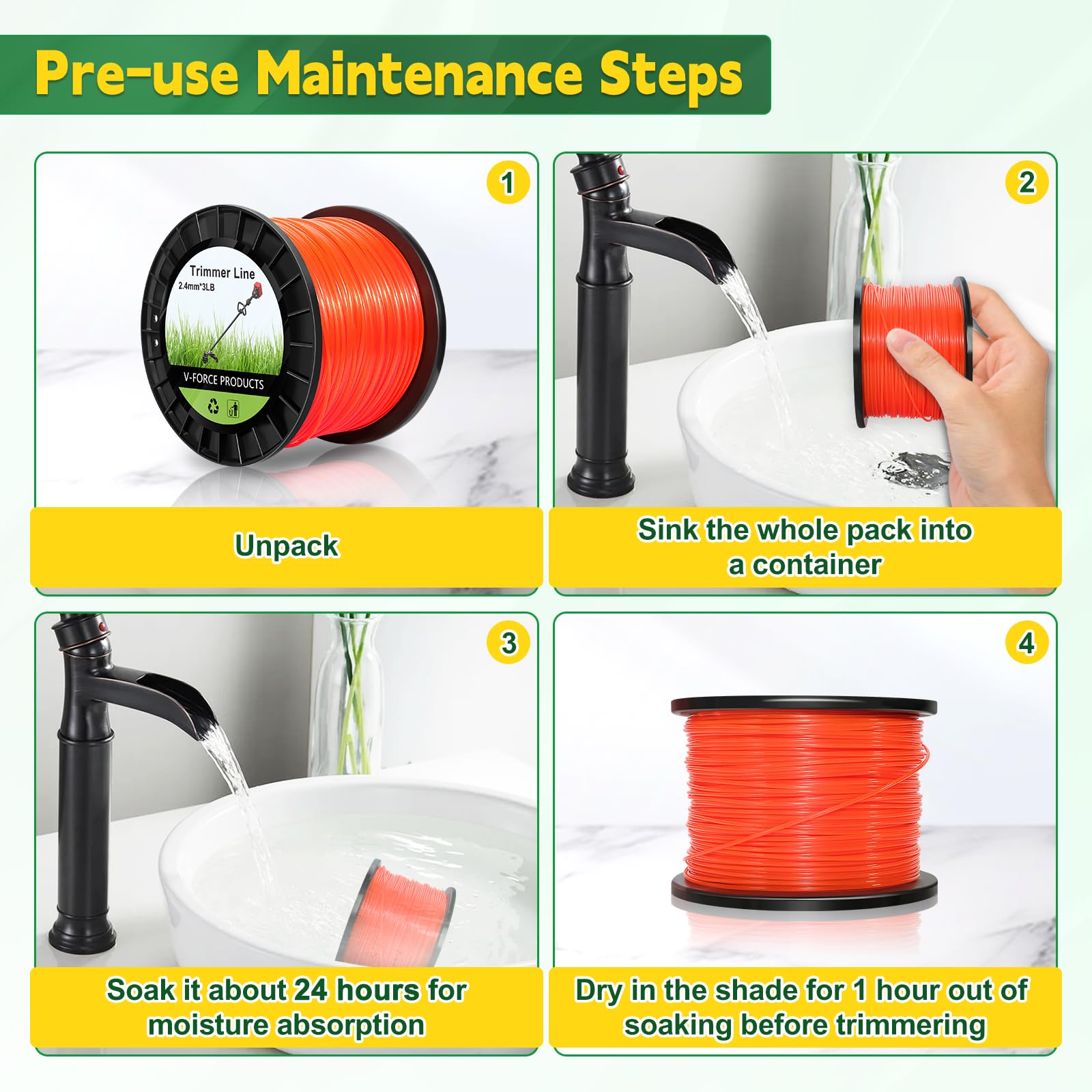 Pre-use Maintenance Steps

1

Trimmer Line
2.4mm*3LB
V-FORCE PRODUCTS

Unpack

2

Sink the whole pack into a container

3

Soak it about 24 hours for moisture absorption

4

Dry in the shade for 1 hour out of soaking before trimmering