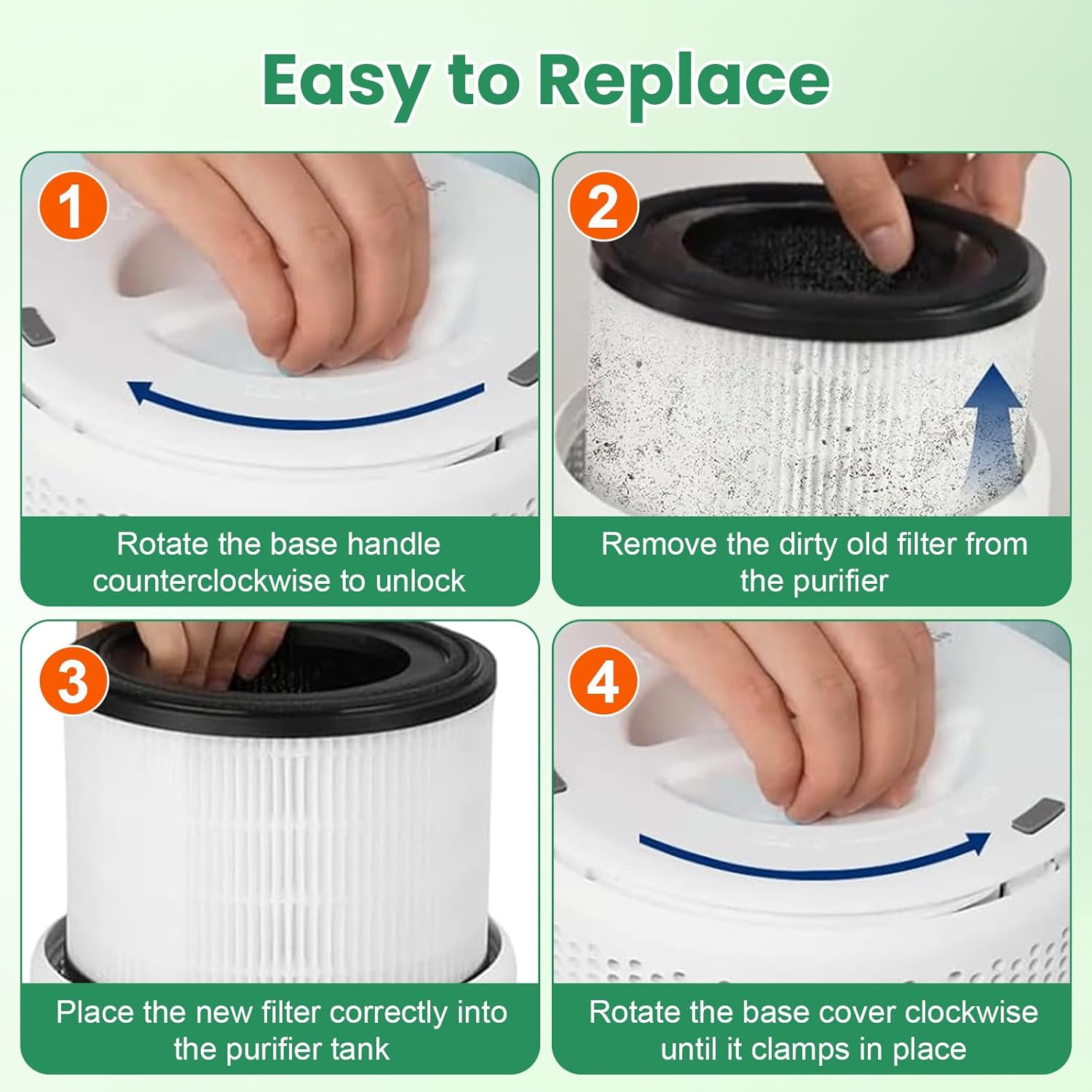 Easy to Replace

1

Rotate the base handle counterclockwise to unlock

2

Remove the dirty old filter from the purifier

3

Place the new filter correctly into the purifier tank

4

Rotate the base cover clockwise until it clamps in place