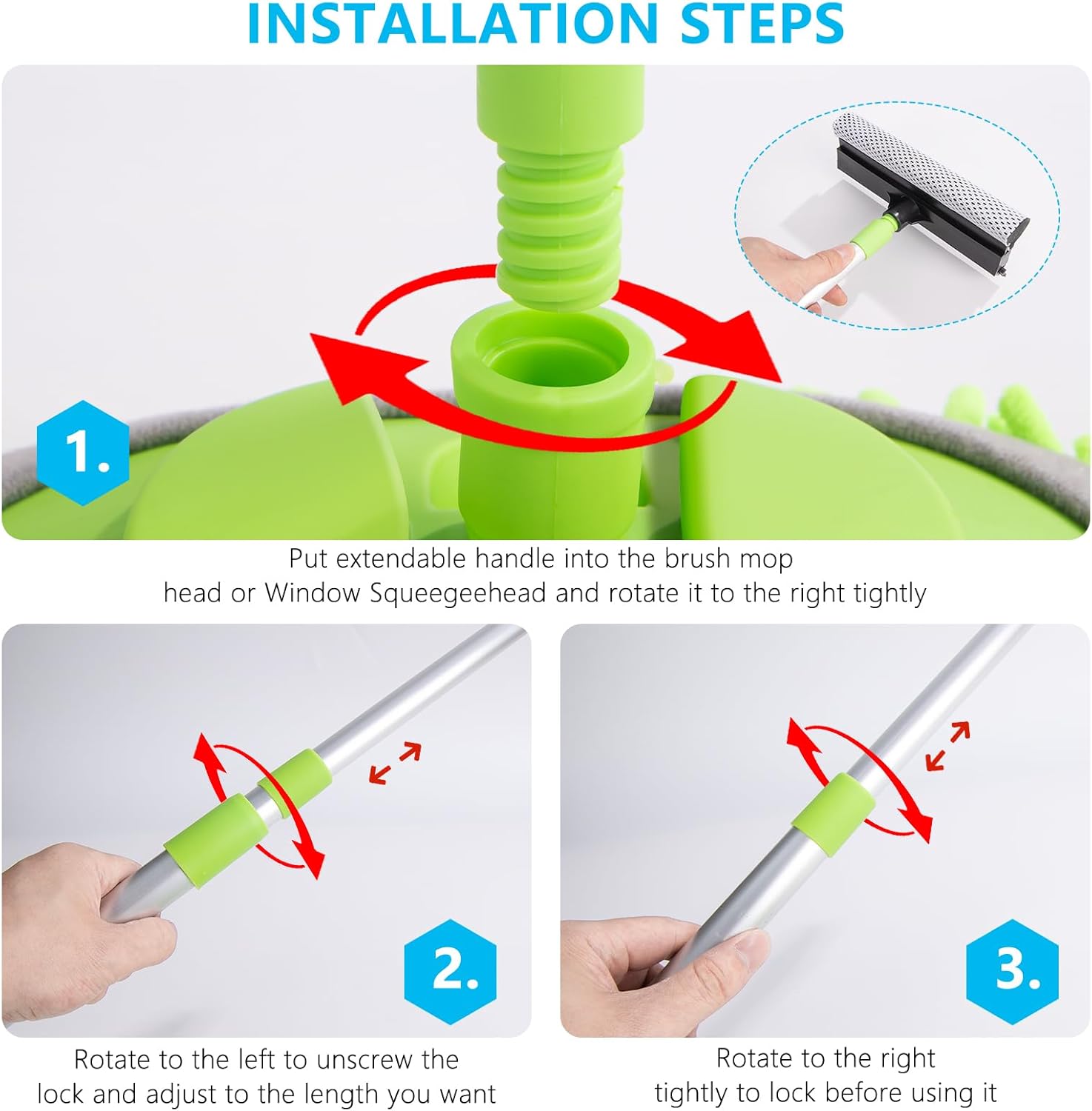 INSTALLATION STEPS

1.

Put extendable handle into the brush mop head or Window Squeegeehead and rotate it to the right tightly

2.

Rotate to the left to unscrew the lock and adjust to the length you want

3.

Rotate to the right tightly to lock before using it