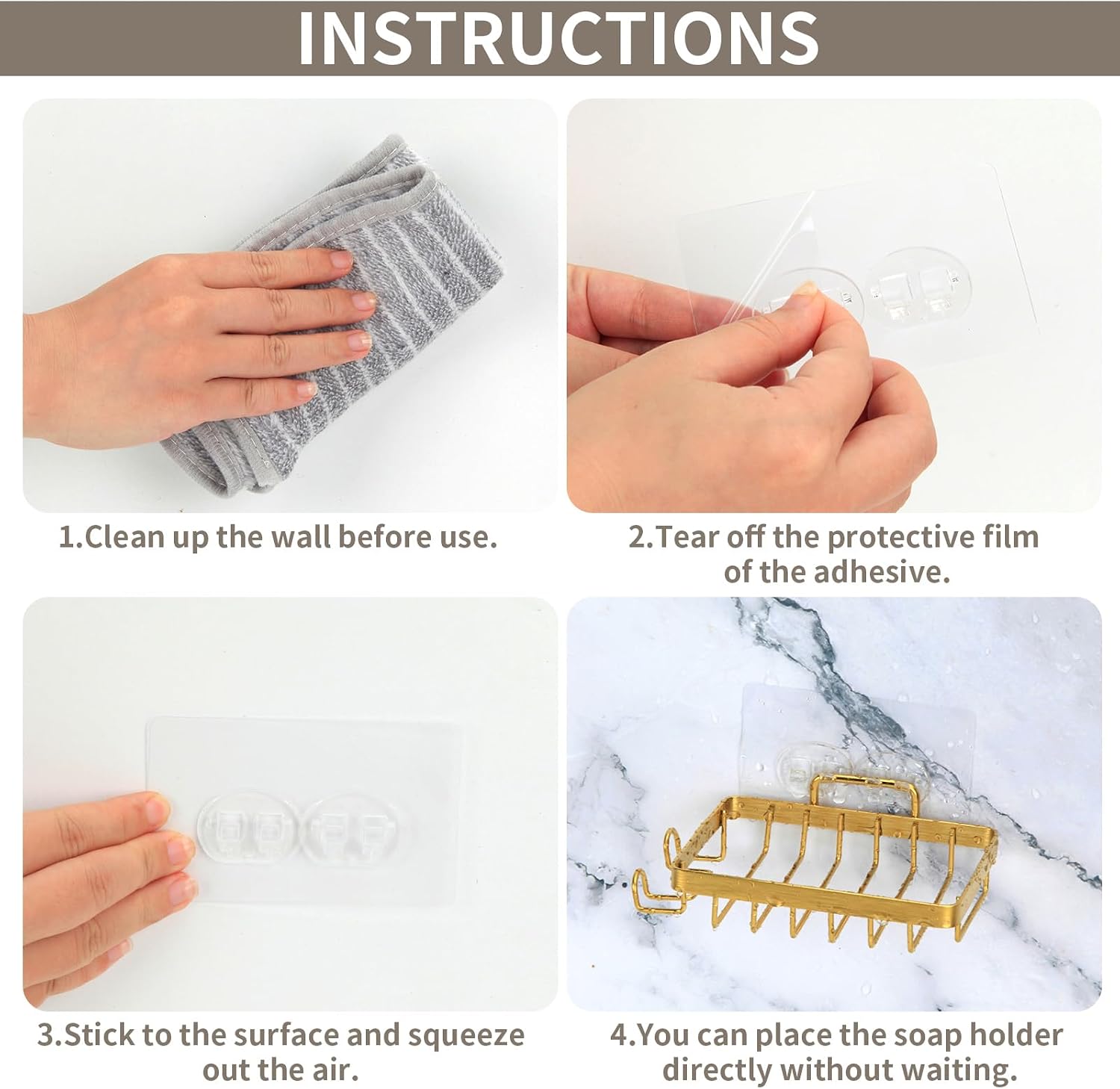 INSTRUCTIONS

1.Clean up the wall before use.

2.Tear off the protective film of the adhesive.

3.Stick to the surface and squeeze out the air.

4.You can place the soap holder directly without waiting.