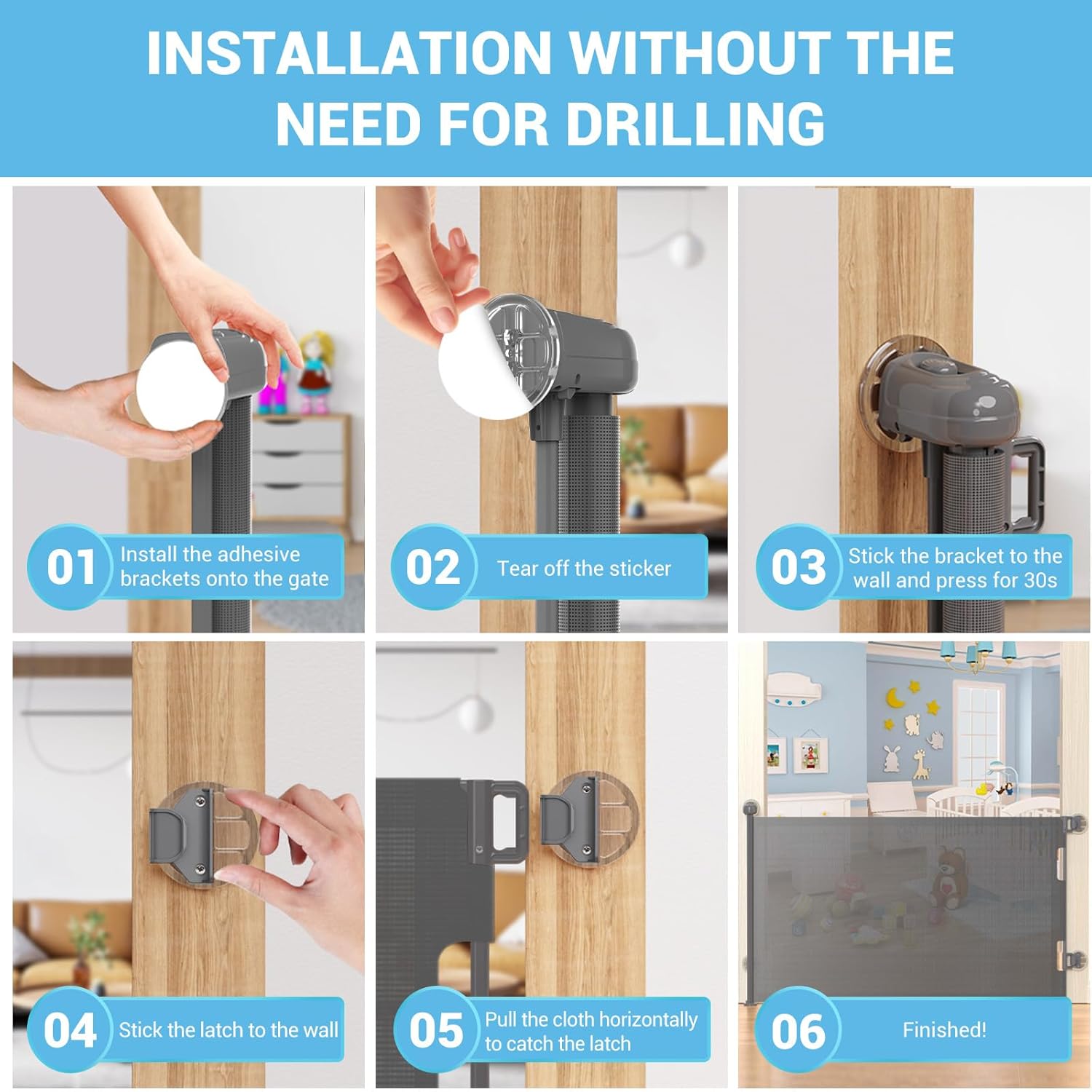 INSTALLATION WITHOUT THE NEED FOR DRILLING

01 Install the adhesive brackets onto the gate

02 Tear off the sticker

03 Stick the bracket to the wall and press for 30s

04 Stick the latch to the wall

05 Pull the cloth horizontally to catch the latch

06 Finished!