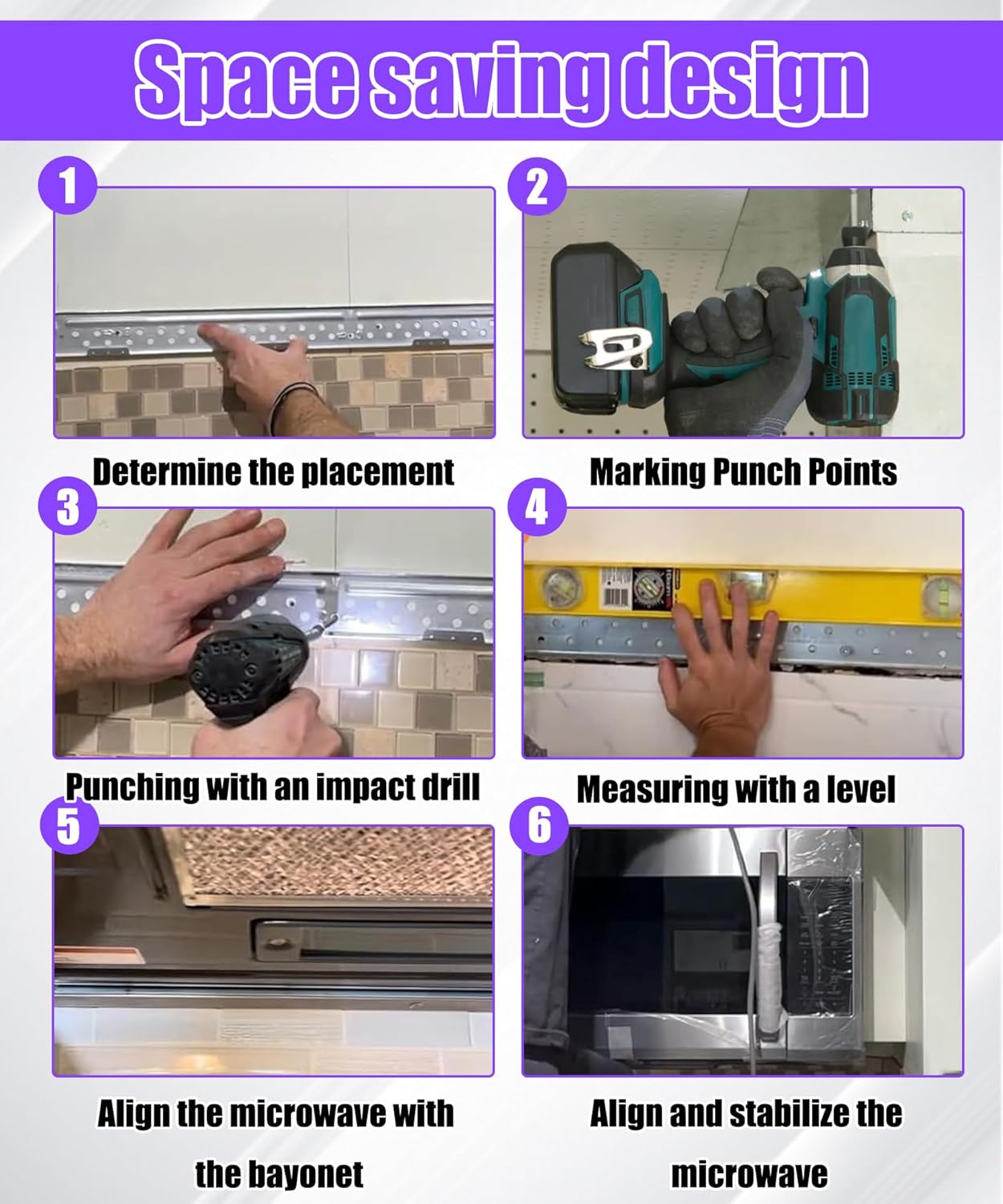 Space saving design

1

Determine the placement

2

Marking Punch Points

3

Punching with an impact drill

4

Measuring with a level

5

Align the microwave with the bayonet

6

Align and stabilize the microwave