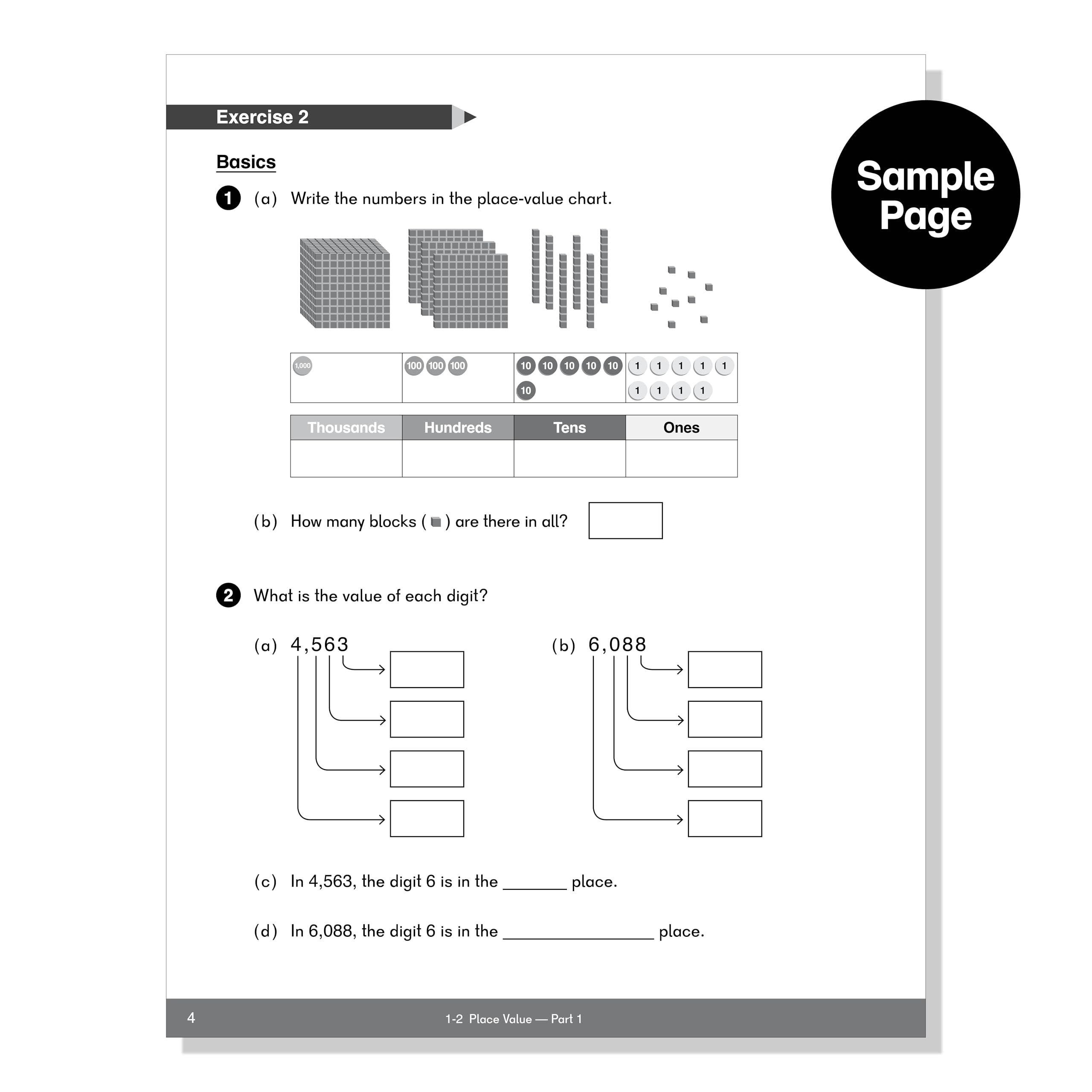 Exercise 2

Sample Page

Basics

1 (a) Write the numbers in the place-value chart.

| 1,000 | 100 100 100 | 10 10 10 10 10 10 | 1 1 1 1 1 1 1 1 1 |
|---|---|---|---|

| Thousands | Hundreds | Tens | Ones |
|---|---|---|---|
| | | | |

(b) How many blocks ( ) are there in all?

2 What is the value of each digit?

(a) 4,563

(b) 6,088

(c) In 4,563, the digit 6 is in the ________ place.

(d) In 6,088, the digit 6 is in the ________________ place.

4

1-2 Place Value — Part 1