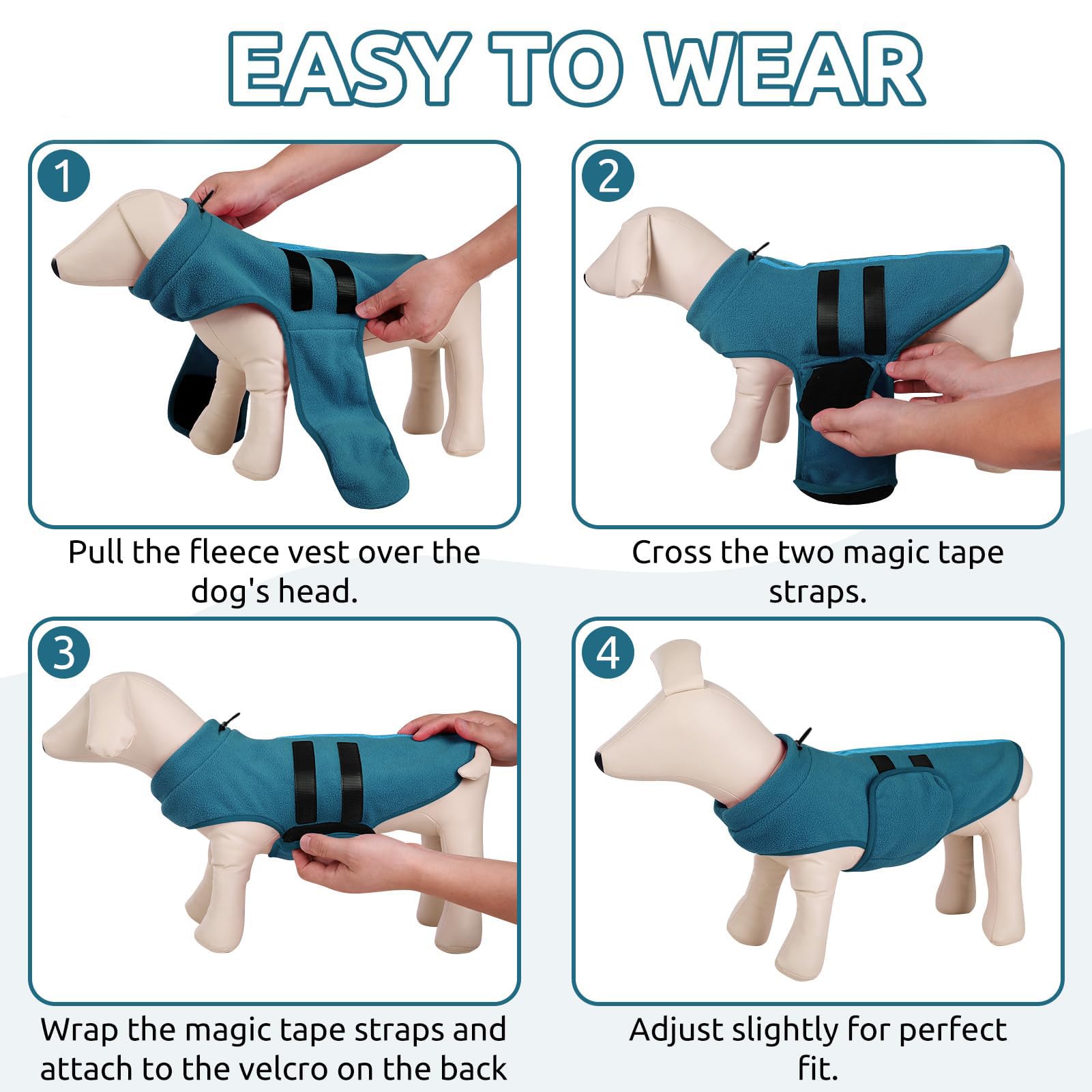 EASY TO WEAR

1

Pull the fleece vest over the dog's head.

2

Cross the two magic tape straps.

3

Wrap the magic tape straps and attach to the velcro on the back

4

Adjust slightly for perfect fit.