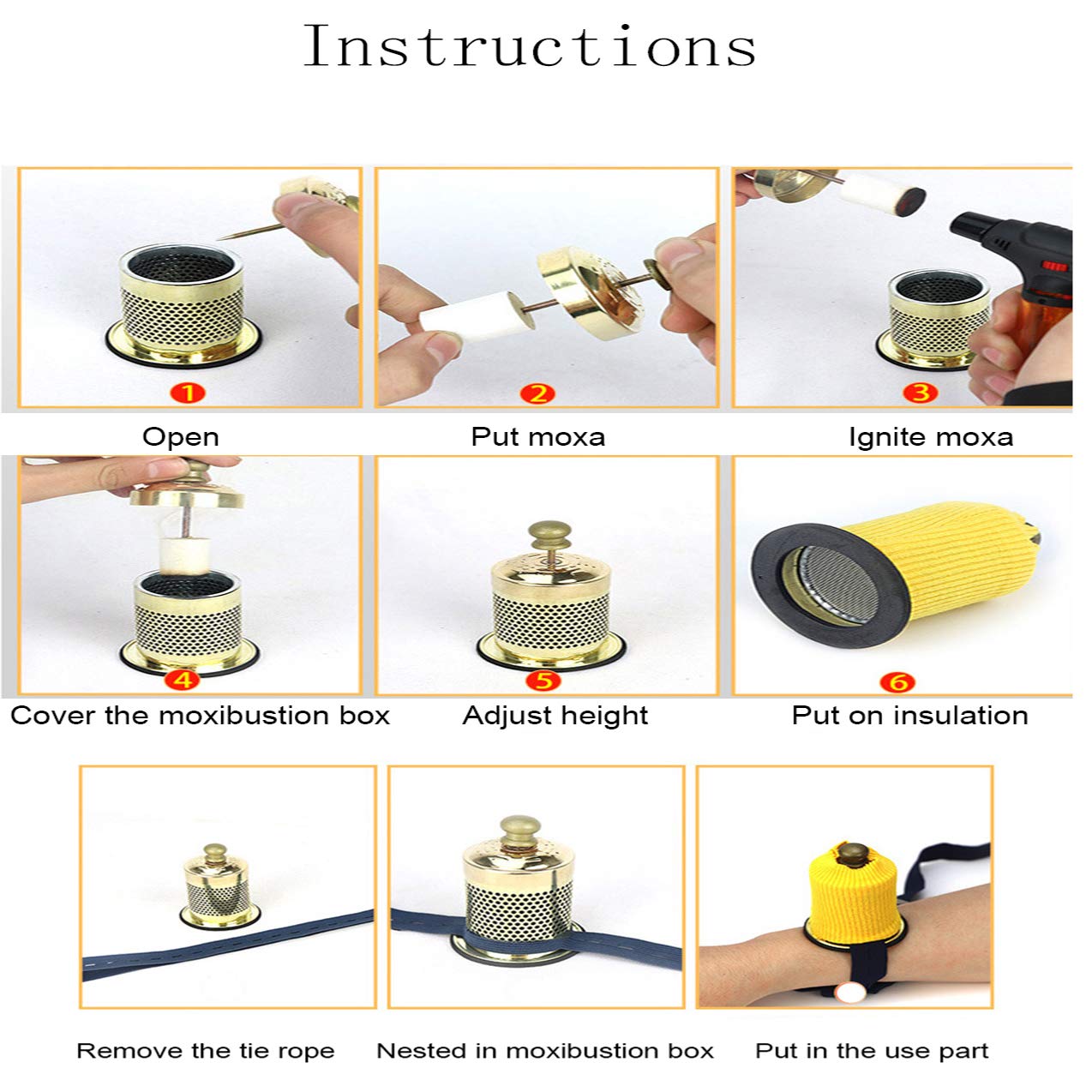 Instructions

1

Open

2

Put moxa

3

Ignite moxa

4

Cover the moxibustion box

5

Adjust height

6

Put on insulation

Remove the tie rope

Nested in moxibustion box

Put in the use part