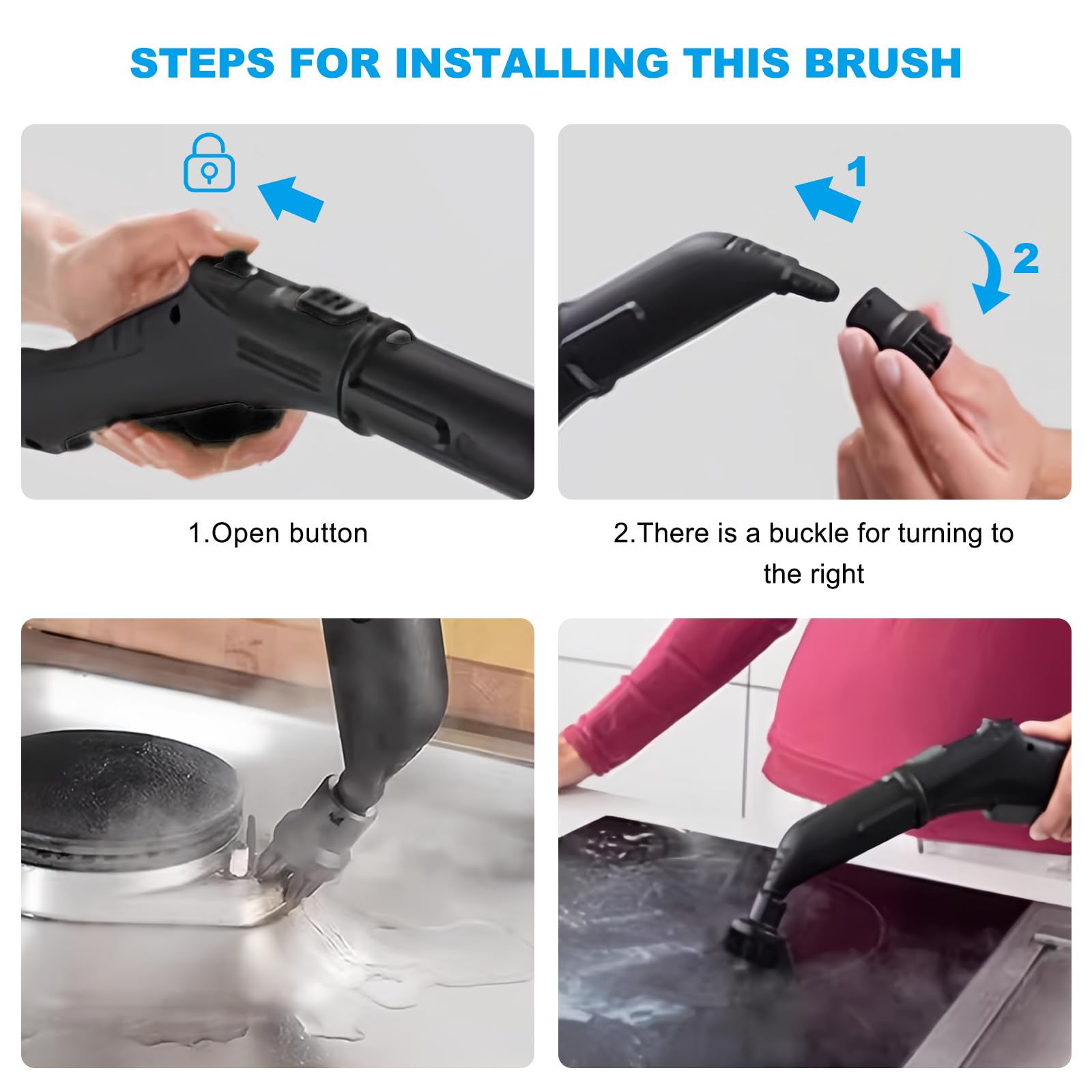 STEPS FOR INSTALLING THIS BRUSH

1

2

1.Open button

2.There is a buckle for turning to the right