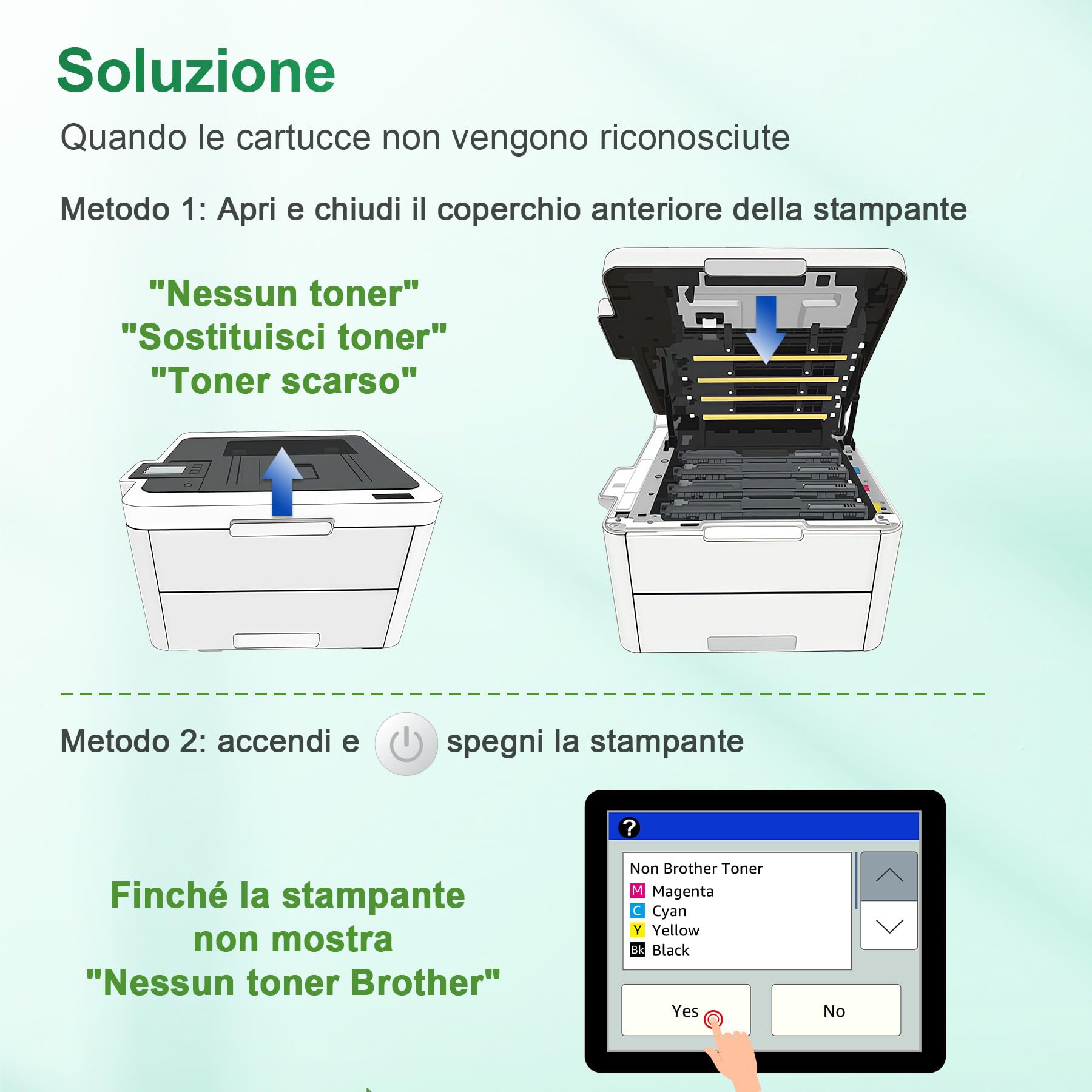 Soluzione

Quando le cartucce non vengono riconosciute

Metodo 1: Apri e chiudi il coperchio anteriore della stampante

"Nessun toner"
"Sostituisci toner"
"Toner scarso"

Metodo 2: accendi e spegni la stampante

Finché la stampante non mostra "Nessun toner Brother"

?

Non Brother Toner
M Magenta
C Cyan
Y Yellow
Bk Black

Yes

No