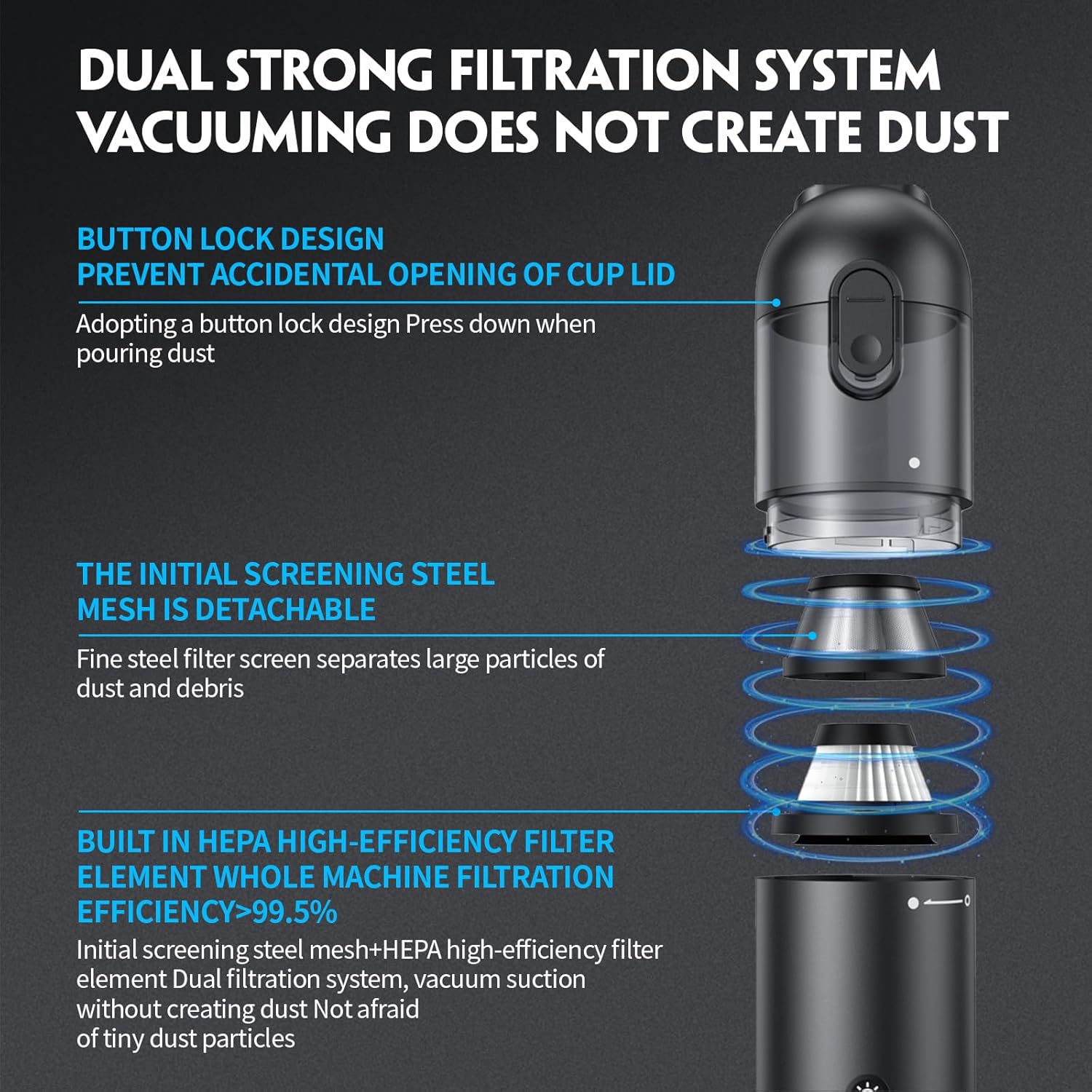 DUAL STRONG FILTRATION SYSTEM
VACUUMING DOES NOT CREATE DUST

BUTTON LOCK DESIGN
PREVENT ACCIDENTAL OPENING OF CUP LID

Adopting a button lock design Press down when pouring dust

THE INITIAL SCREENING STEEL MESH IS DETACHABLE

Fine steel filter screen separates large particles of dust and debris

BUILT IN HEPA HIGH-EFFICIENCY FILTER ELEMENT WHOLE MACHINE FILTRATION EFFICIENCY>99.5%

Initial screening steel mesh+HEPA high-efficiency filter element Dual filtration system, vacuum suction without creating dust Not afraid of tiny dust particles