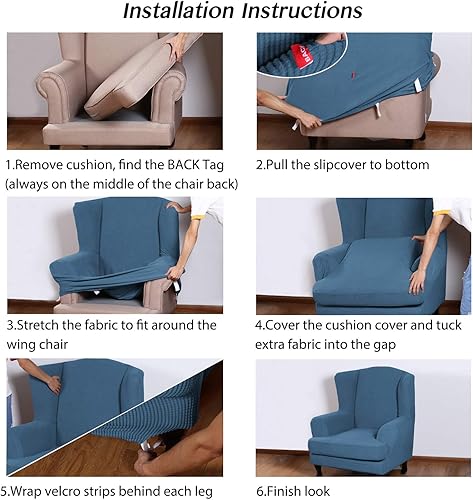 Installation Instructions

BACK

1.Remove cushion, find the BACK Tag (always on the middle of the chair back)

2.Pull the slipcover to bottom

3.Stretch the fabric to fit around the wing chair

4.Cover the cushion cover and tuck extra fabric into the gap

5.Wrap velcro strips behind each leg

6.Finish look