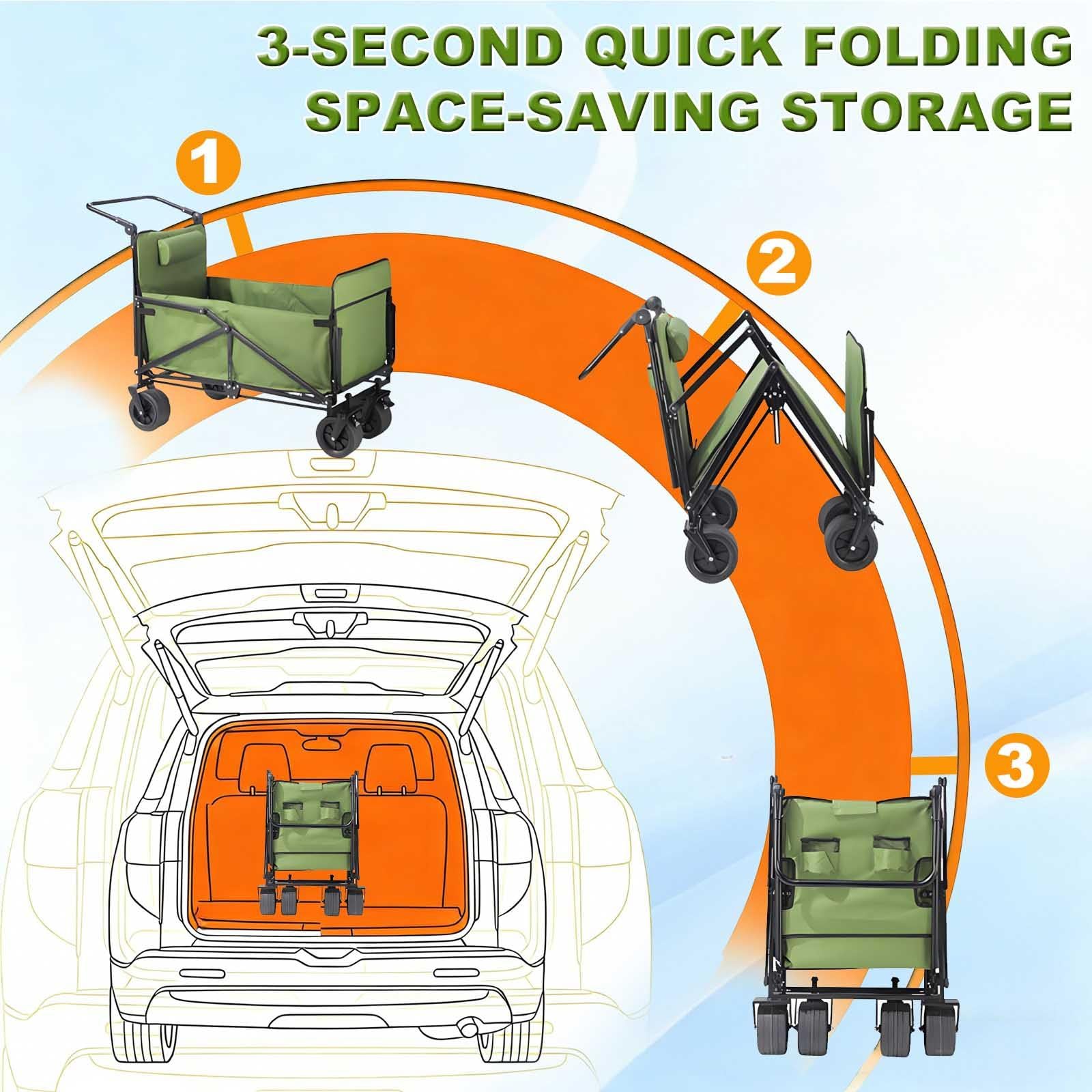 3-SECOND QUICK FOLDING
SPACE-SAVING STORAGE

1

2

3