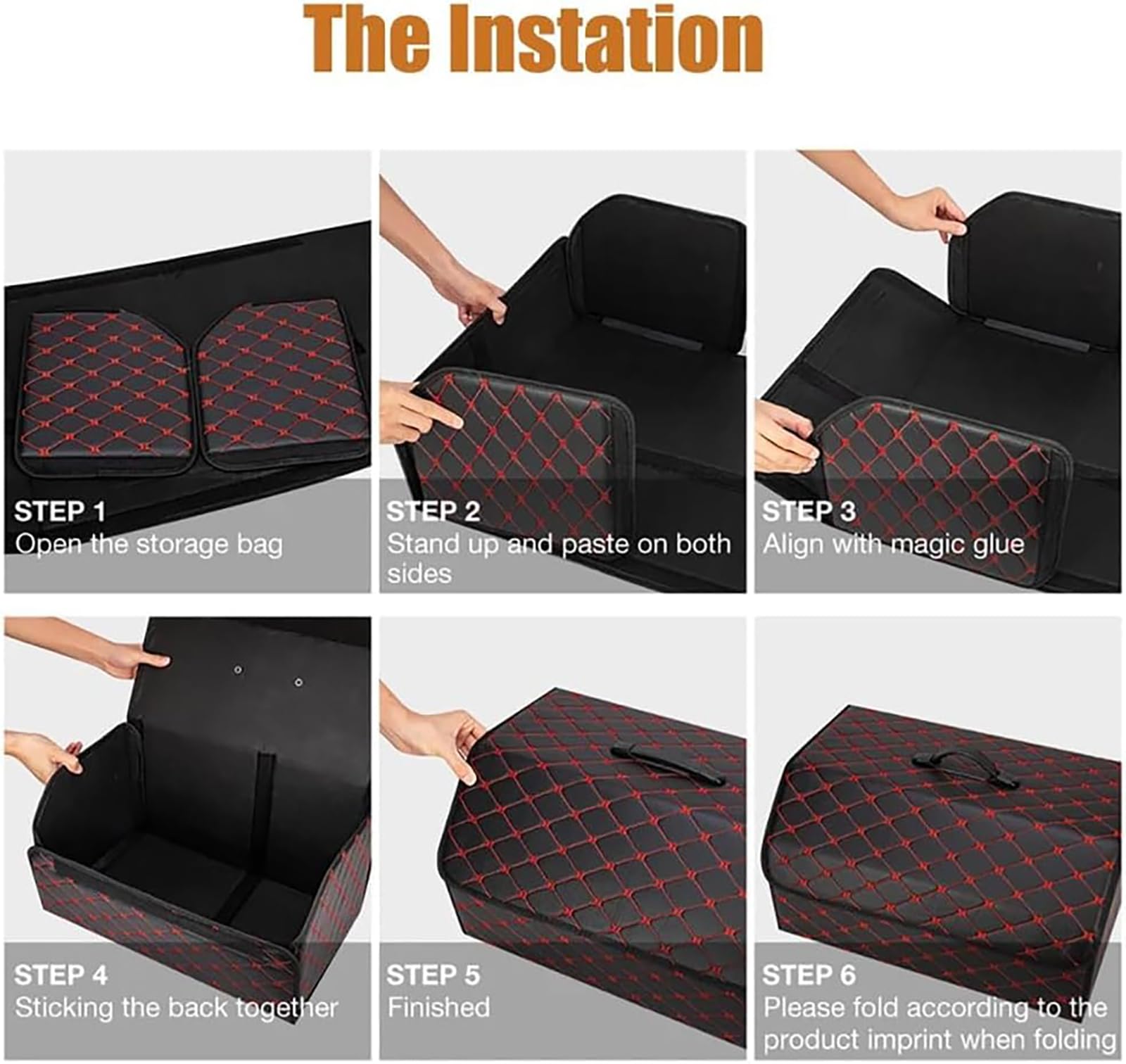 The Instation

STEP 1
Open the storage bag

STEP 2
Stand up and paste on both sides

STEP 3
Align with magic glue

STEP 4
Sticking the back together

STEP 5
Finished

STEP 6
Please fold according to the product imprint when folding