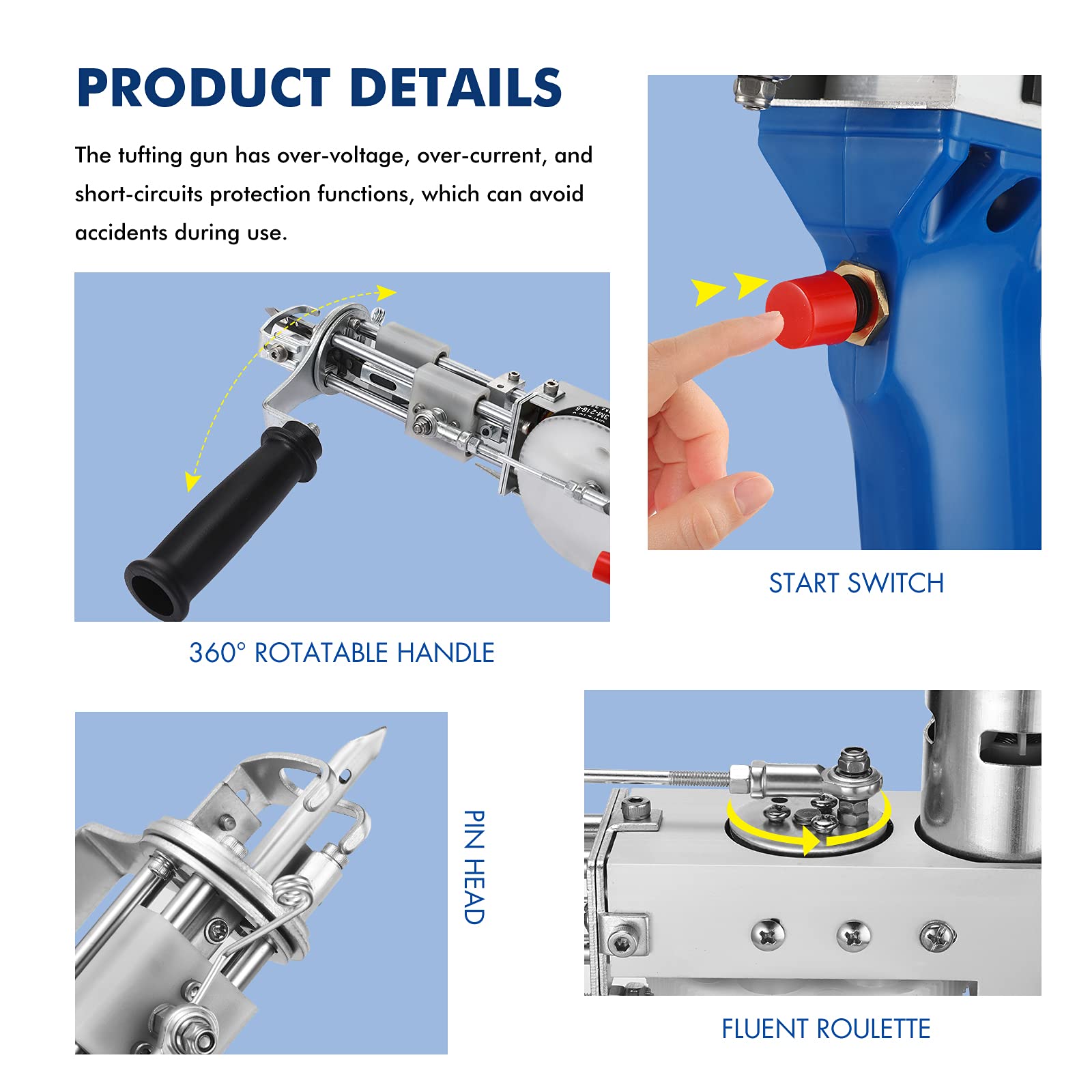 PRODUCT DETAILS

The tufting gun has over-voltage, over-current, and short-circuits protection functions, which can avoid accidents during use.

START SWITCH

360° ROTATABLE HANDLE

PIN HEAD

FLUENT ROULETTE