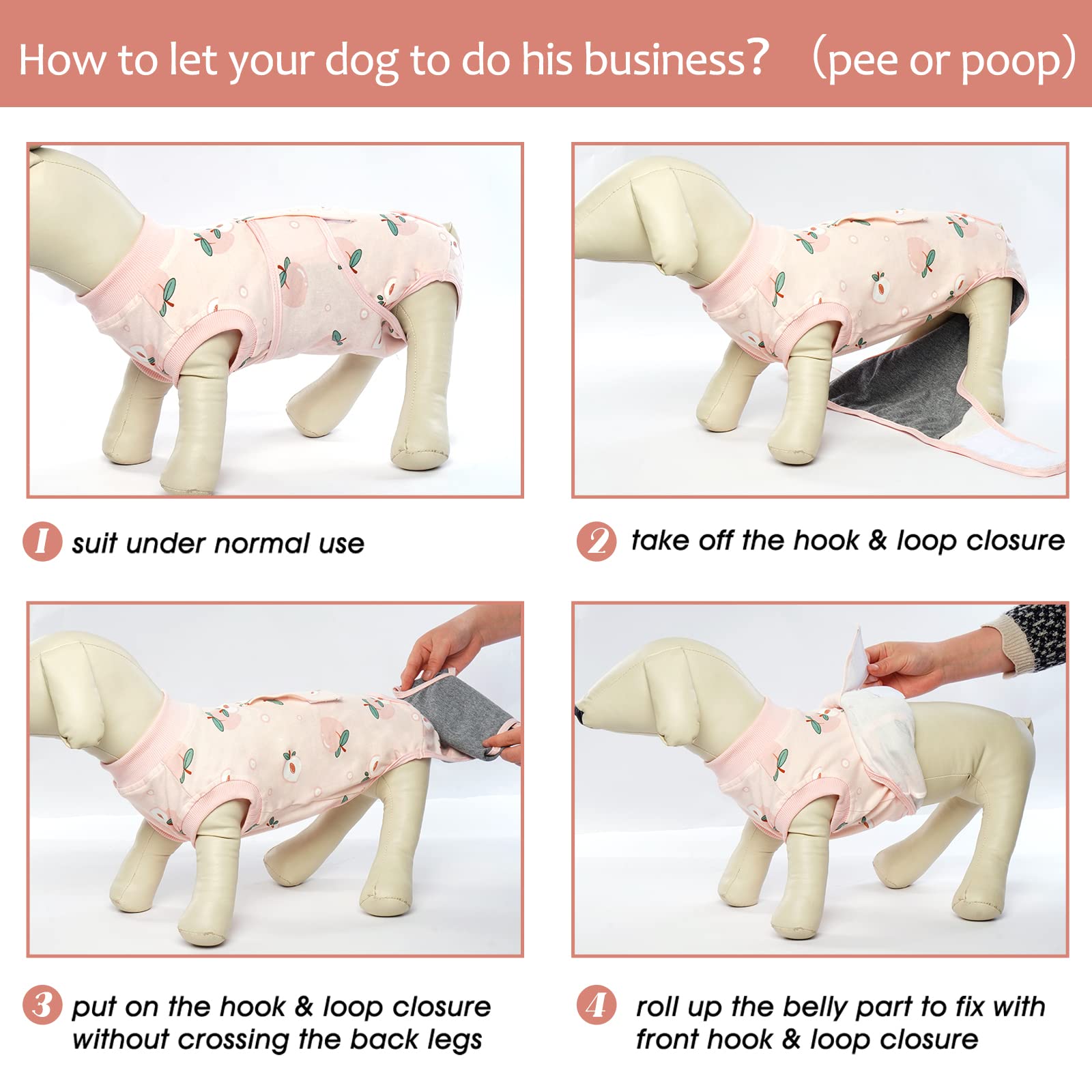 How to let your dog to do his business? (pee or poop)

1 suit under normal use

2 take off the hook & loop closure

3 put on the hook & loop closure without crossing the back legs

4 roll up the belly part to fix with front hook & loop closure