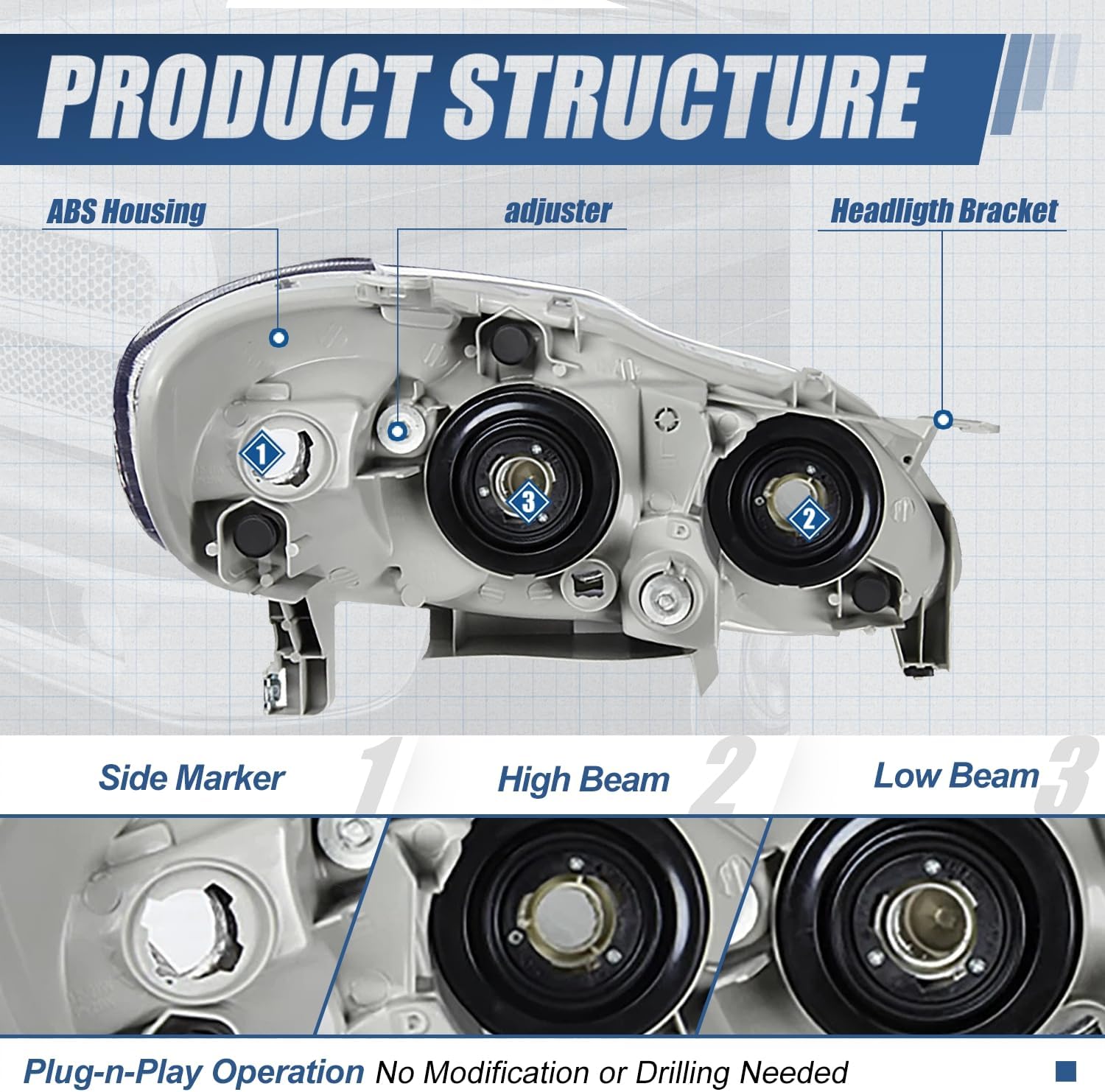 PRODUCT STRUCTURE

ABS Housing

adjuster

Headligth Bracket

1

3

2

Side Marker 1

High Beam 2

Low Beam 3

Plug-n-Play Operation No Modification or Drilling Needed