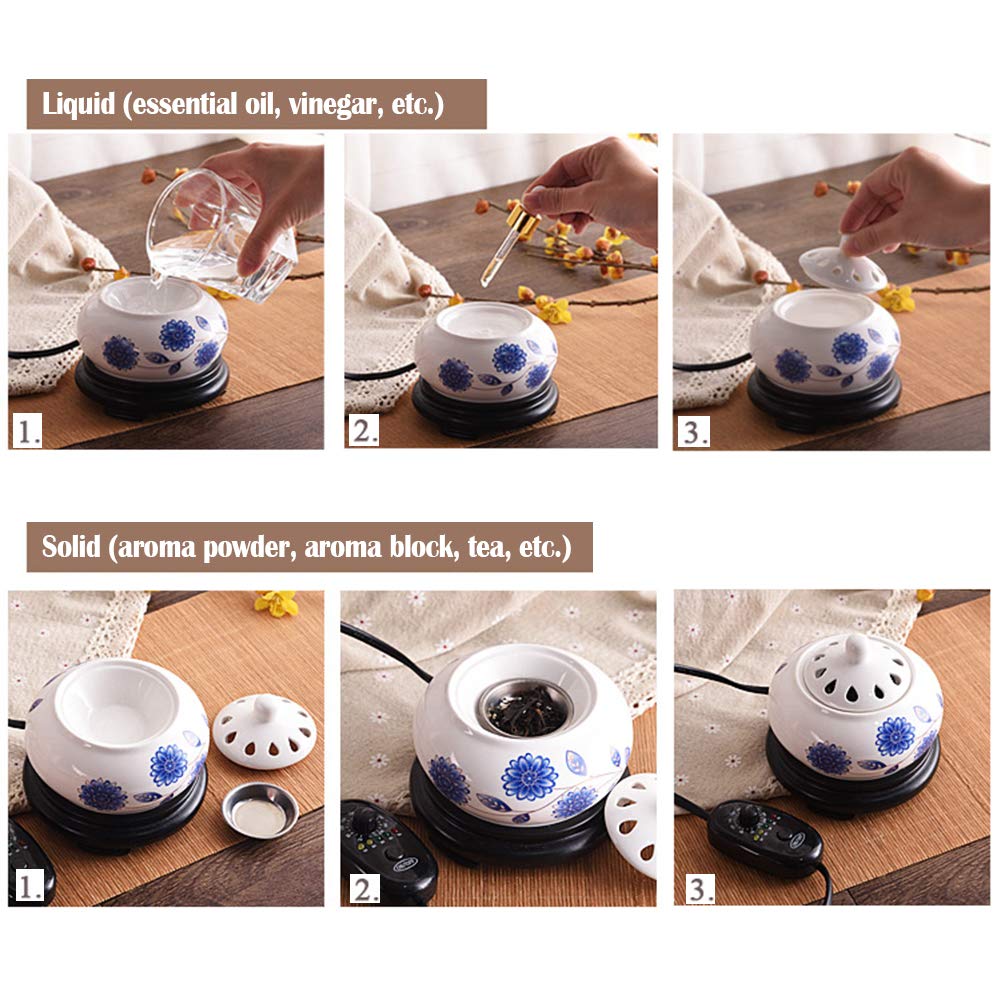 Liquid (essential oil, vinegar, etc.)

1.

2.

3.

Solid (aroma powder, aroma block, tea, etc.)

1.

2.

3.