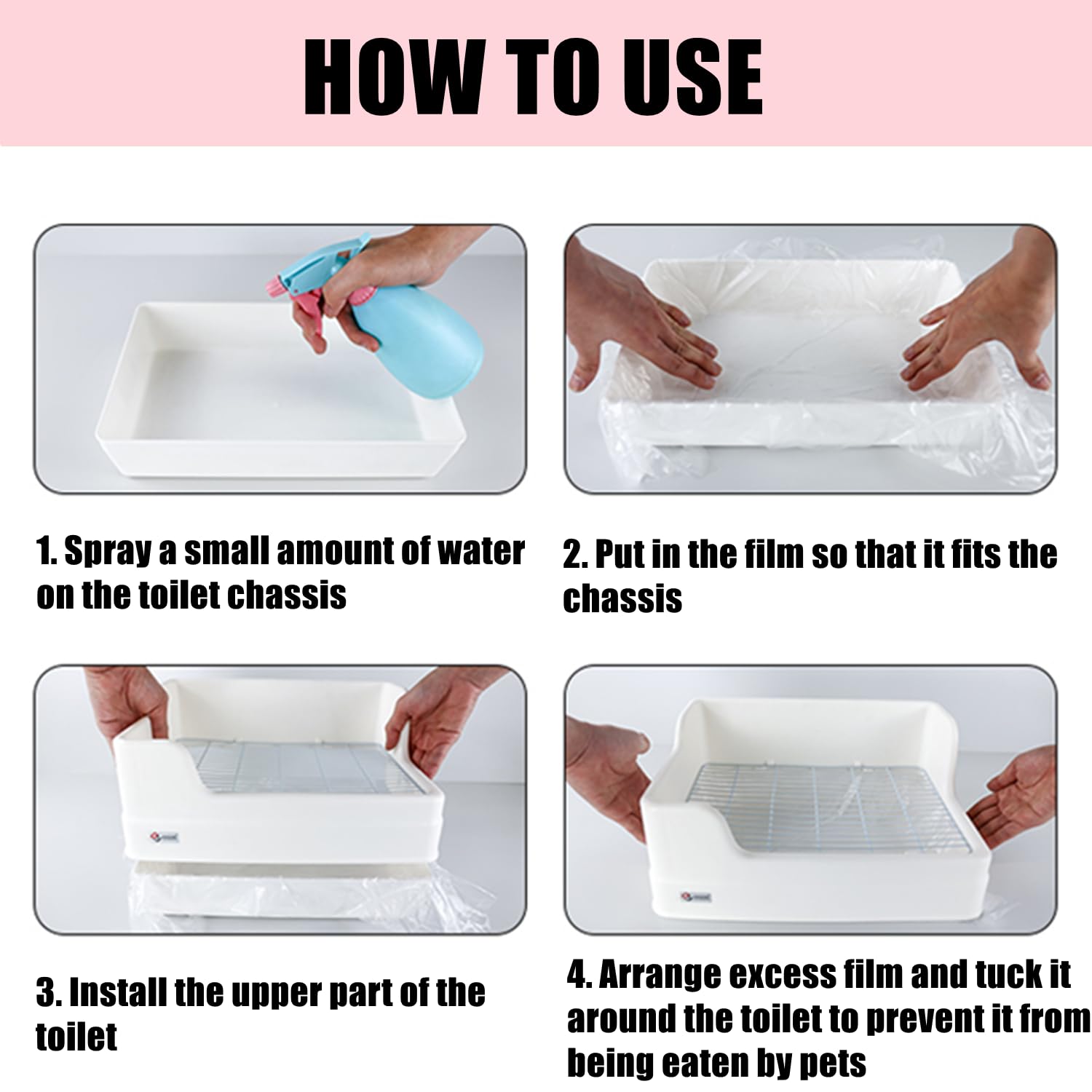 HOW TO USE

1. Spray a small amount of water on the toilet chassis

2. Put in the film so that it fits the chassis

3. Install the upper part of the toilet

4. Arrange excess film and tuck it around the toilet to prevent it from being eaten by pets