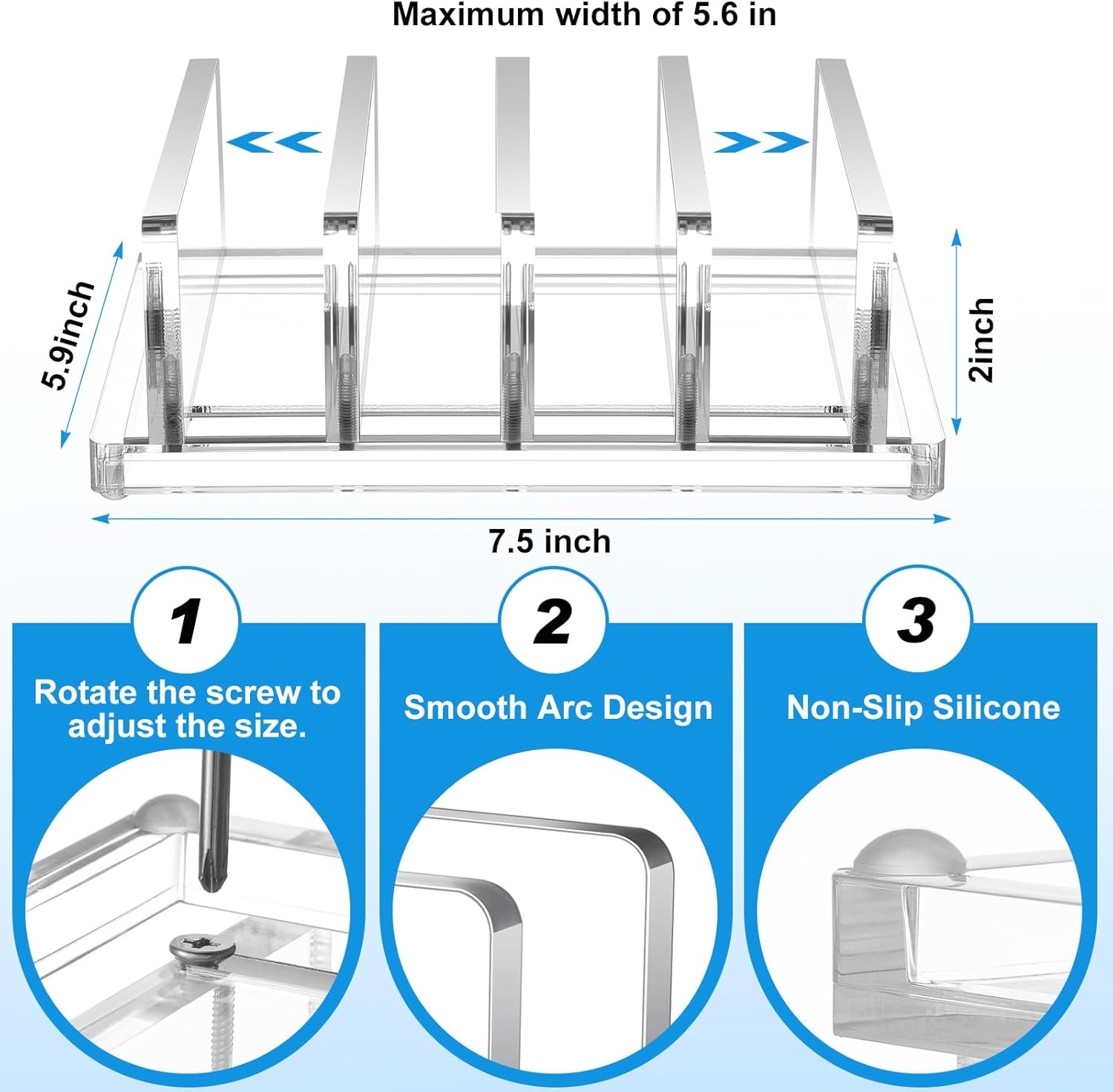 Maximum width of 5.6 in

5.9inch

2inch

7.5 inch

1
Rotate the screw to adjust the size.

2
Smooth Arc Design

3
Non-Slip Silicone