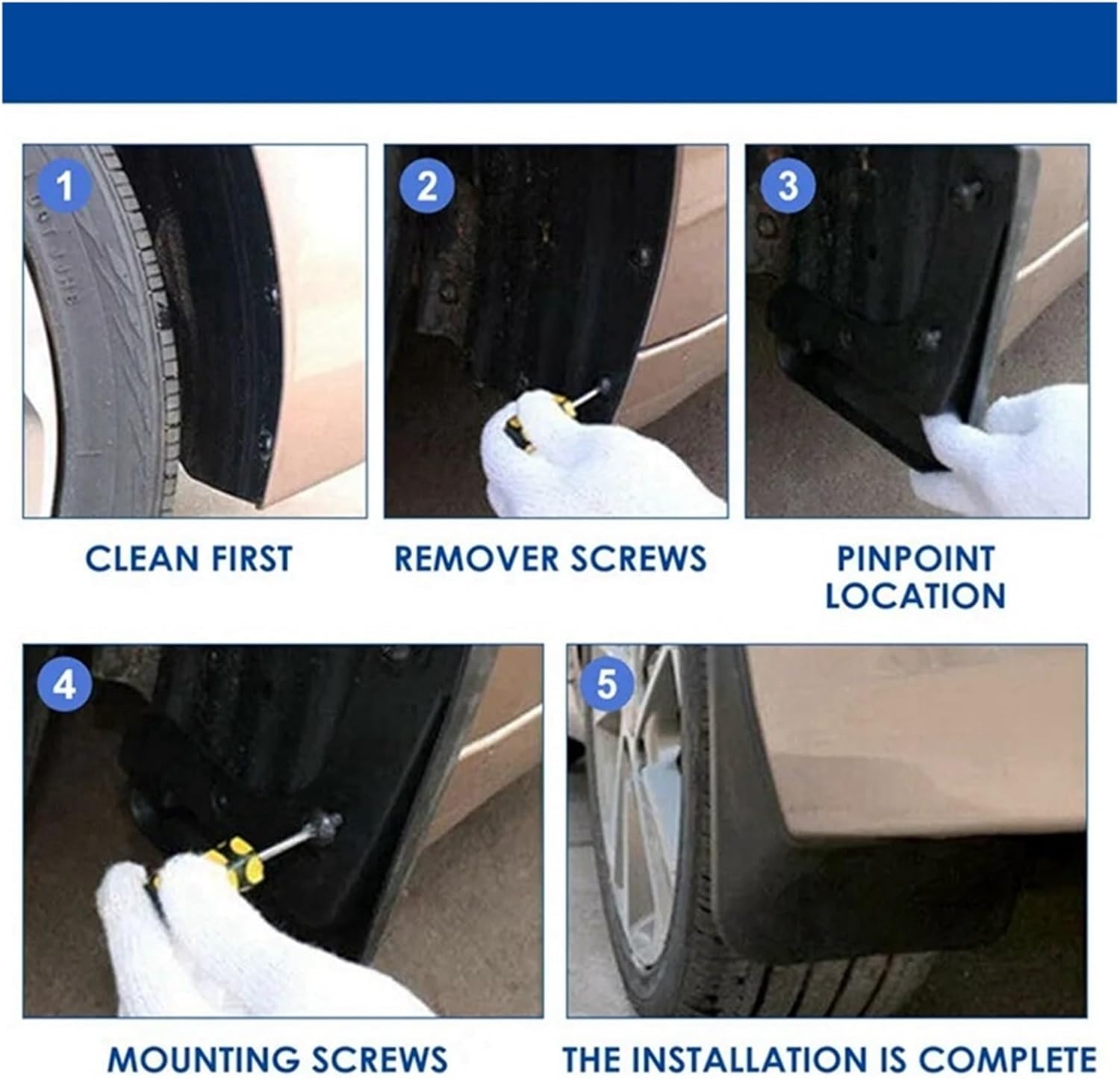 1

CLEAN FIRST

2

REMOVER SCREWS

3

PINPOINT LOCATION

4

MOUNTING SCREWS

5

THE INSTALLATION IS COMPLETE