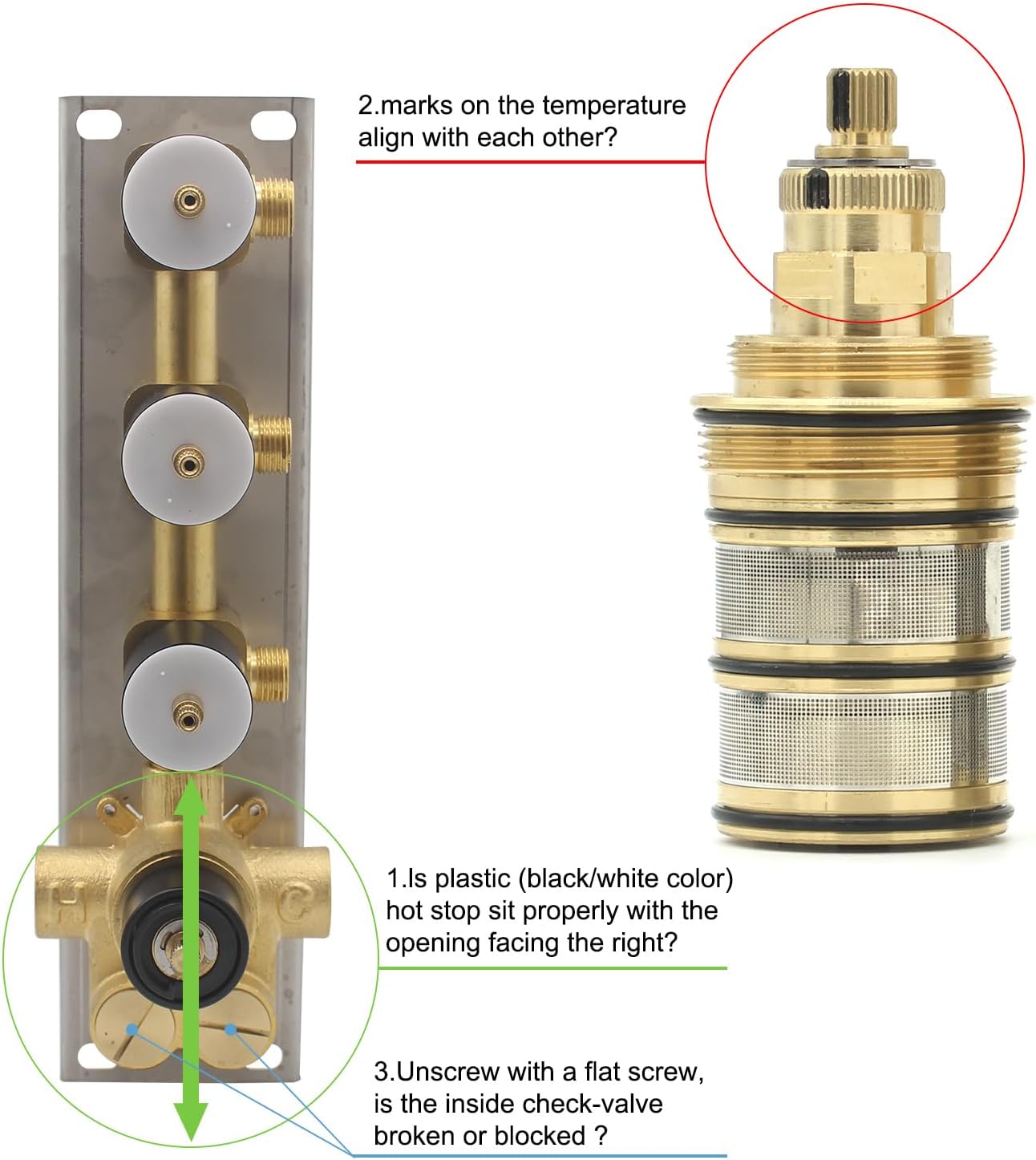 2.marks on the temperature align with each other?

H

C

1.Is plastic (black/white color) hot stop sit properly with the opening facing the right?

3.Unscrew with a flat screw, is the inside check-valve broken or blocked ?