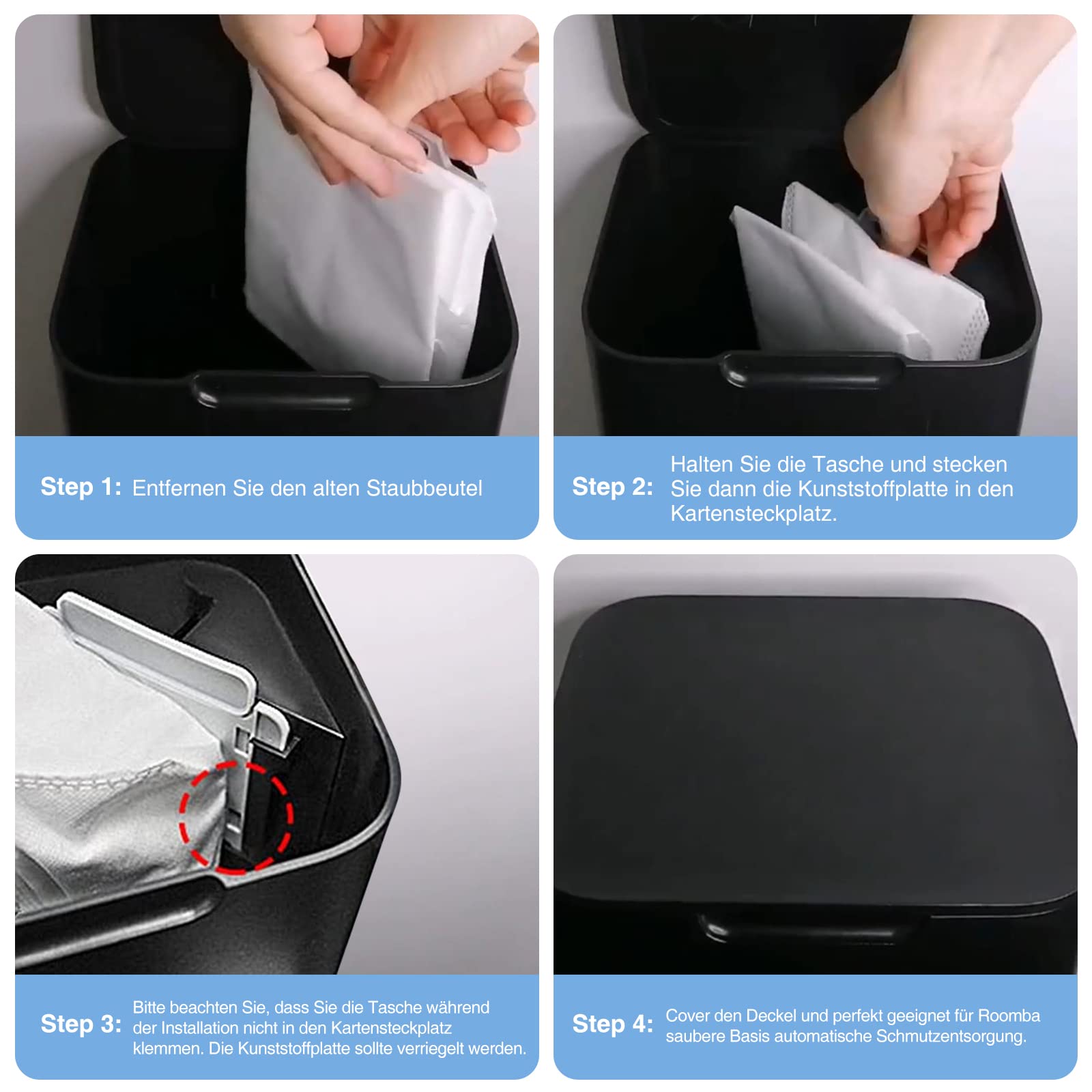 Step 1: Entfernen Sie den alten Staubbeutel

Step 2: Halten Sie die Tasche und stecken Sie dann die Kunststoffplatte in den Kartensteckplatz.

Step 3: Bitte beachten Sie, dass Sie die Tasche während der Installation nicht in den Kartensteckplatz klemmen. Die Kunststoffplatte sollte verriegelt werden.

Step 4: Cover den Deckel und perfekt geeignet für Roomba saubere Basis automatische Schmutzentsorgung.