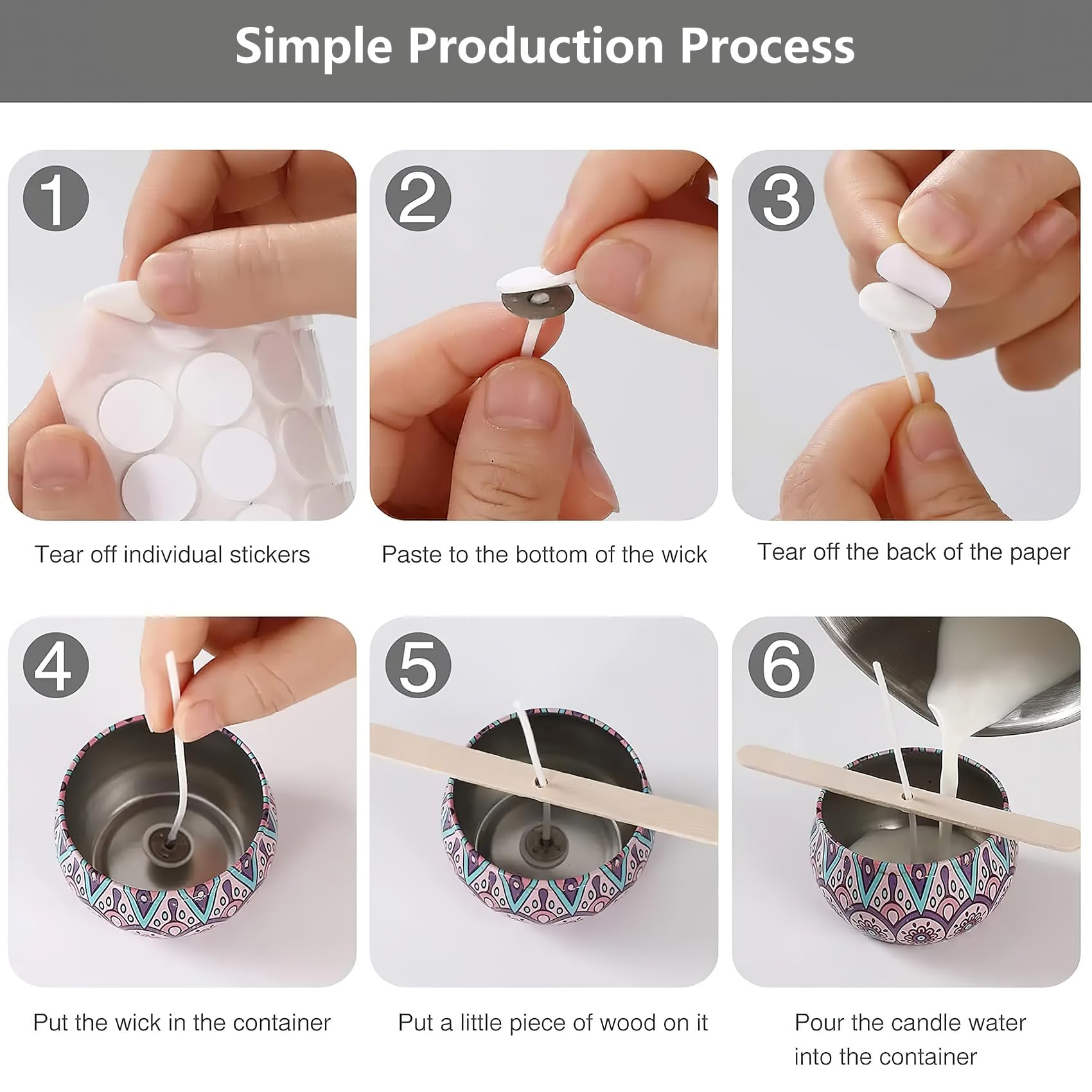 Simple Production Process

1

Tear off individual stickers

2

Paste to the bottom of the wick

3

Tear off the back of the paper

4

Put the wick in the container

5

Put a little piece of wood on it

6

Pour the candle water into the container