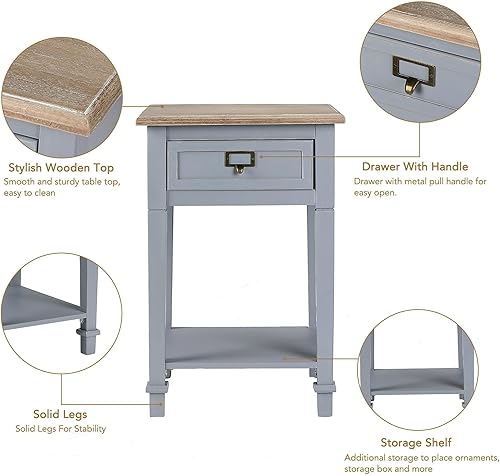 Stylish Wooden Top
Smooth and sturdy table top, easy to clean

Drawer With Handle
Drawer with metal pull handle for easy open.

Solid Legs
Solid Legs For Stability

Storage Shelf
Additional storage to place ornaments, storage box and more