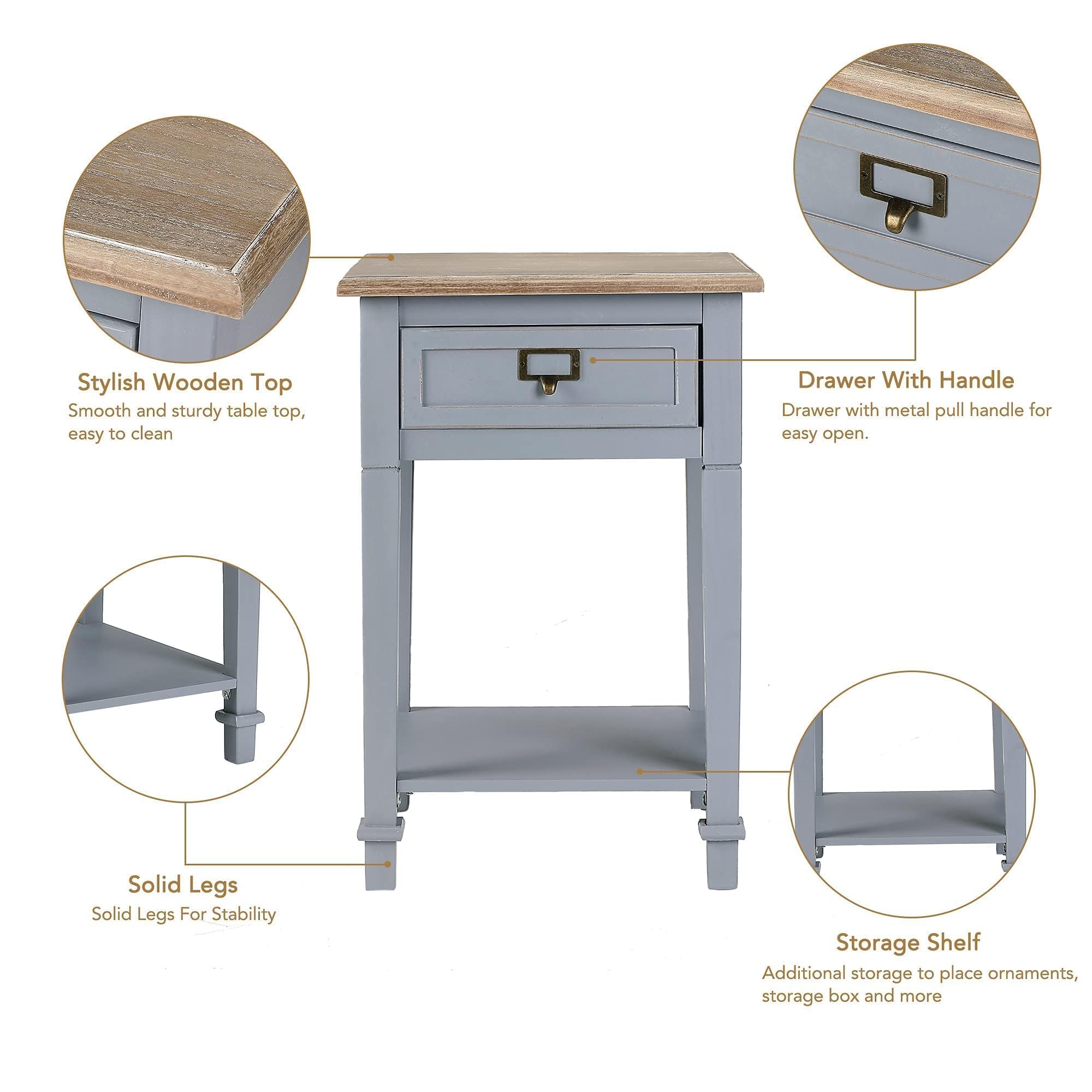 Stylish Wooden Top
Smooth and sturdy table top, easy to clean

Drawer With Handle
Drawer with metal pull handle for easy open.

Solid Legs
Solid Legs For Stability

Storage Shelf
Additional storage to place ornaments, storage box and more