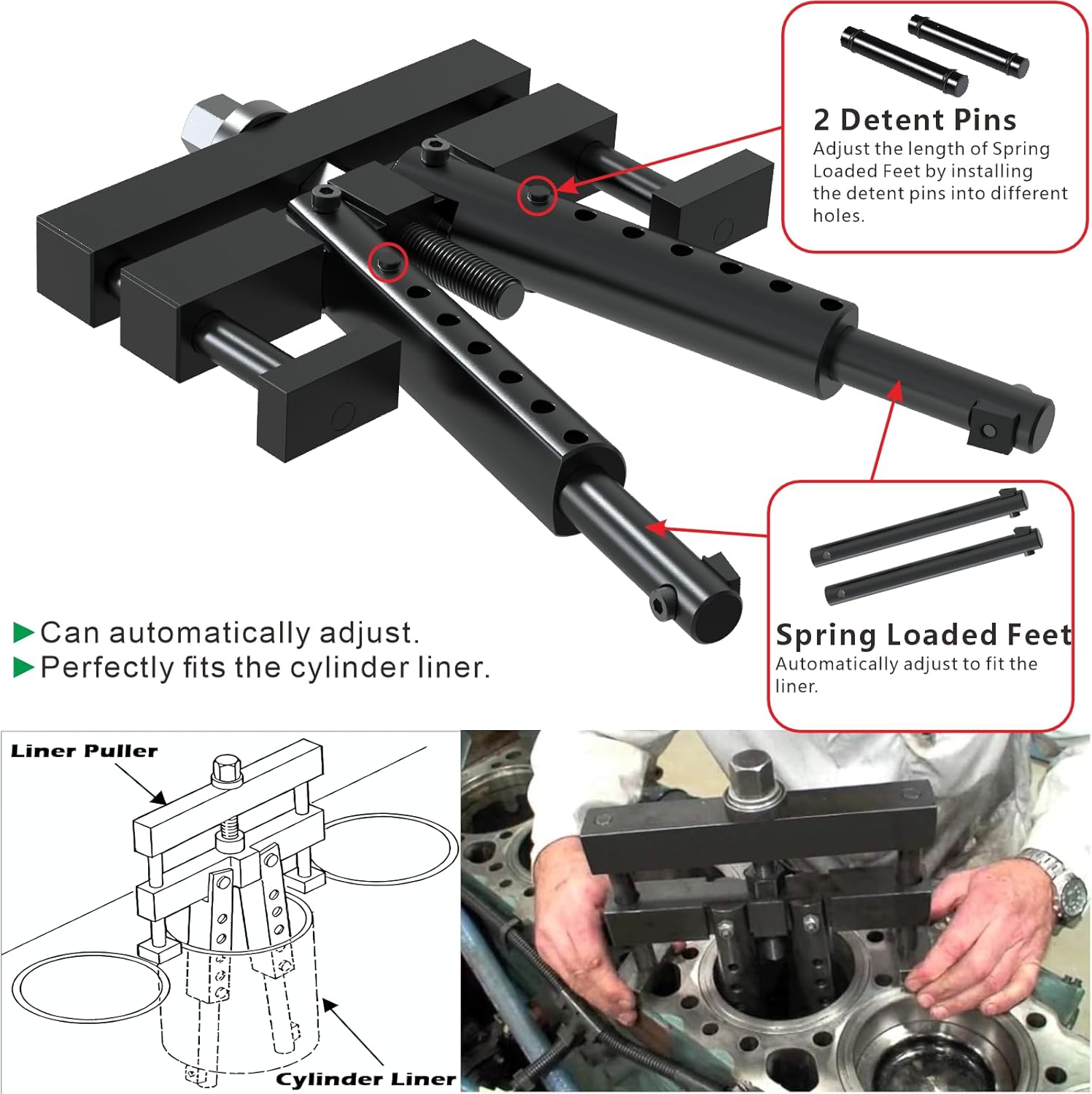 2 Detent Pins
Adjust the length of Spring Loaded Feet by installing the detent pins into different holes.

▶Can automatically adjust.
▶Perfectly fits the cylinder liner.

Spring Loaded Feet
Automatically adjust to fit the liner.

Liner Puller

Cylinder Liner