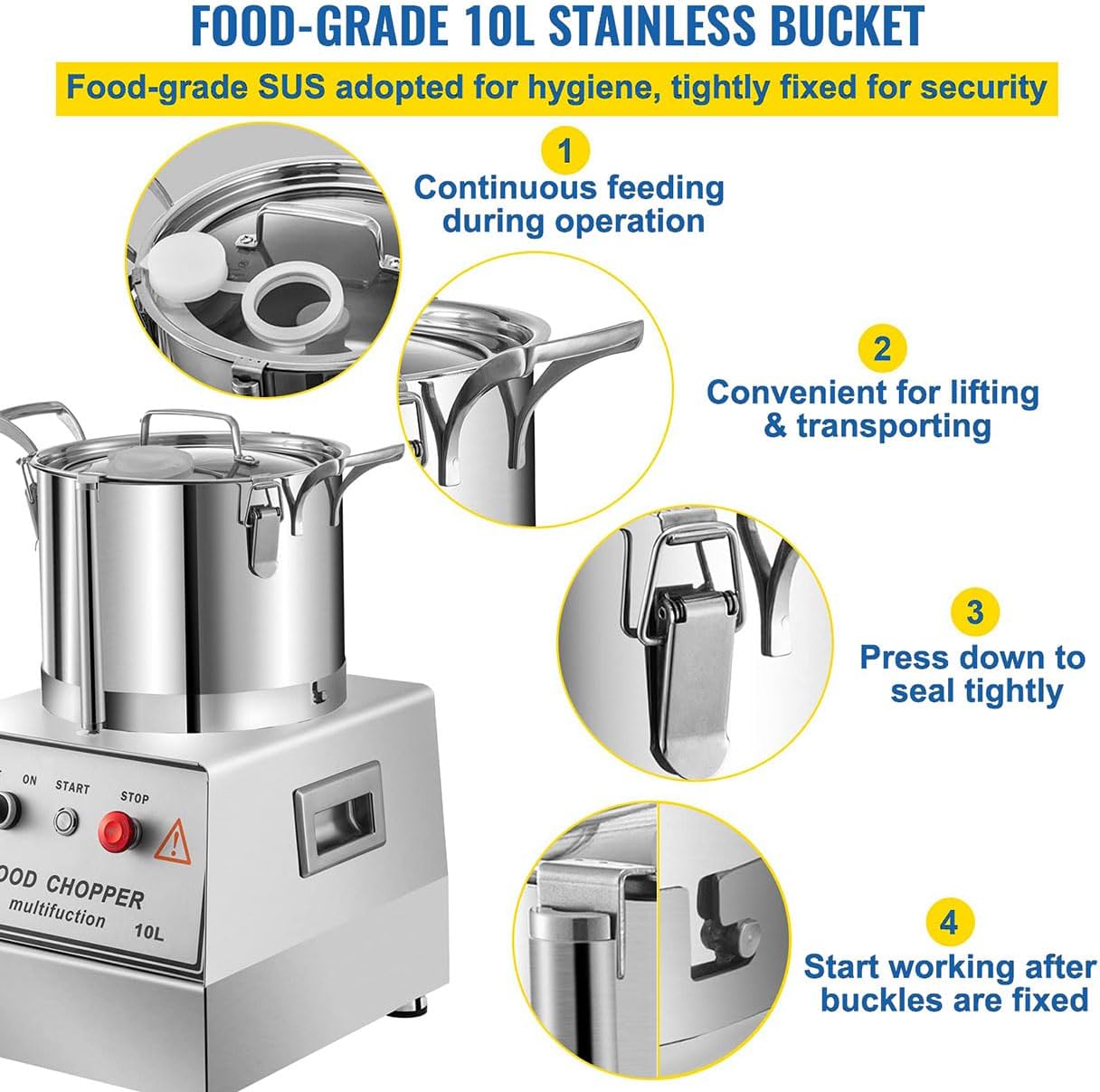 FOOD-GRADE 10L STAINLESS BUCKET

Food-grade SUS adopted for hygiene, tightly fixed for security

1
Continuous feeding during operation

2
Convenient for lifting & transporting

3
Press down to seal tightly

4
Start working after buckles are fixed

ON START STOP

OOD CHOPPER
multifuction
10L