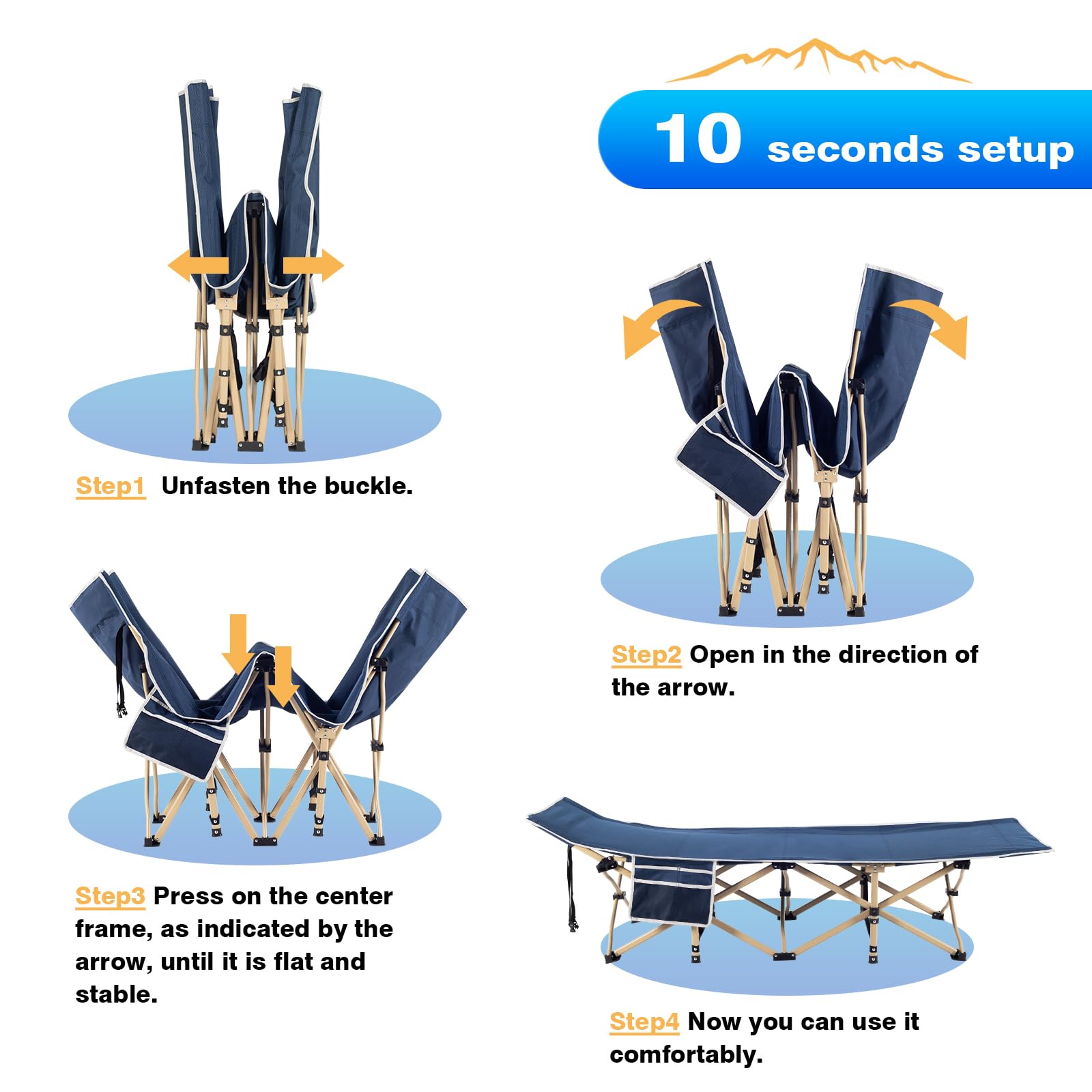 10 seconds setup

Step1 Unfasten the buckle.

Step2 Open in the direction of the arrow.

Step3 Press on the center frame, as indicated by the arrow, until it is flat and stable.

Step4 Now you can use it comfortably.