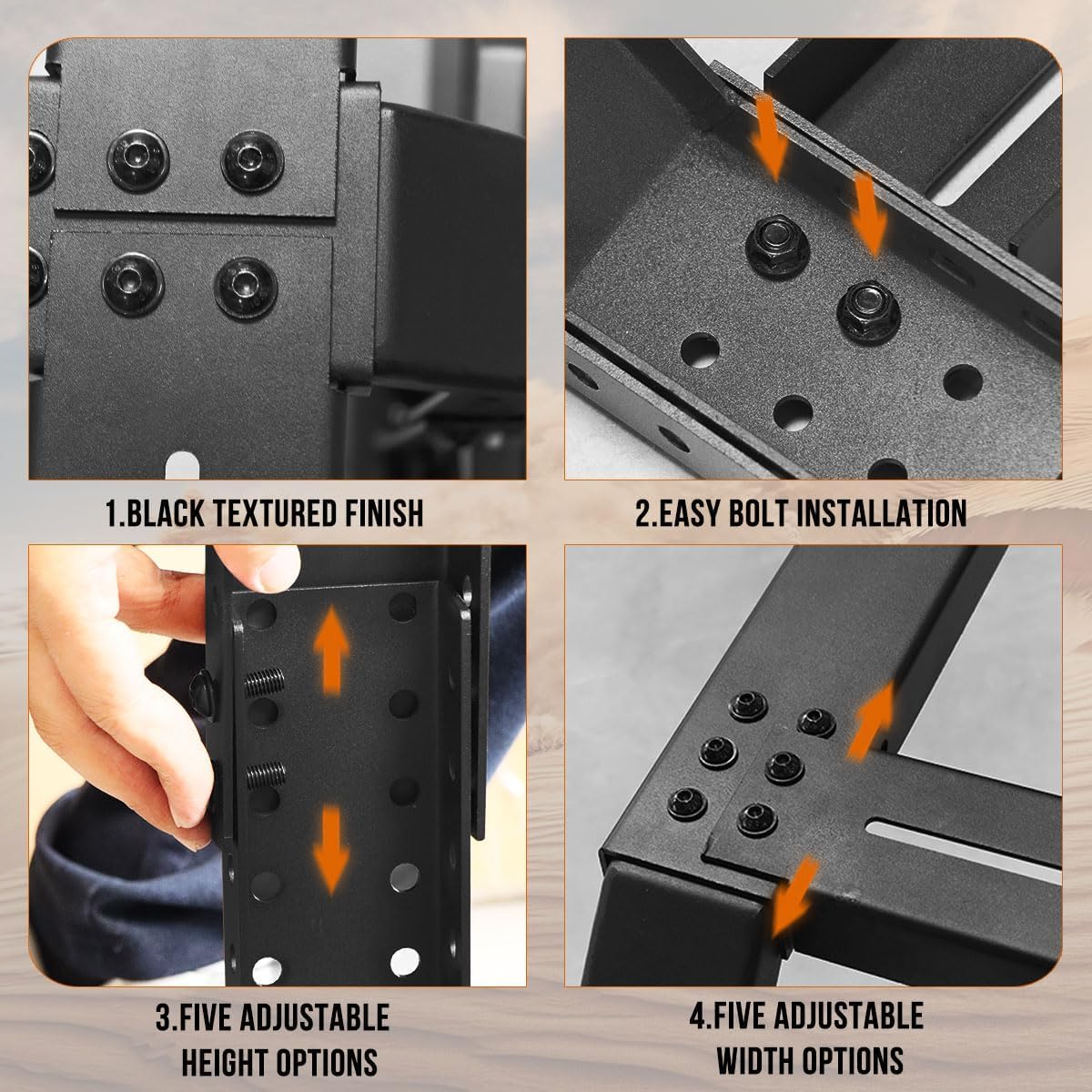 1.BLACK TEXTURED FINISH

2.EASY BOLT INSTALLATION

3.FIVE ADJUSTABLE HEIGHT OPTIONS

4.FIVE ADJUSTABLE WIDTH OPTIONS