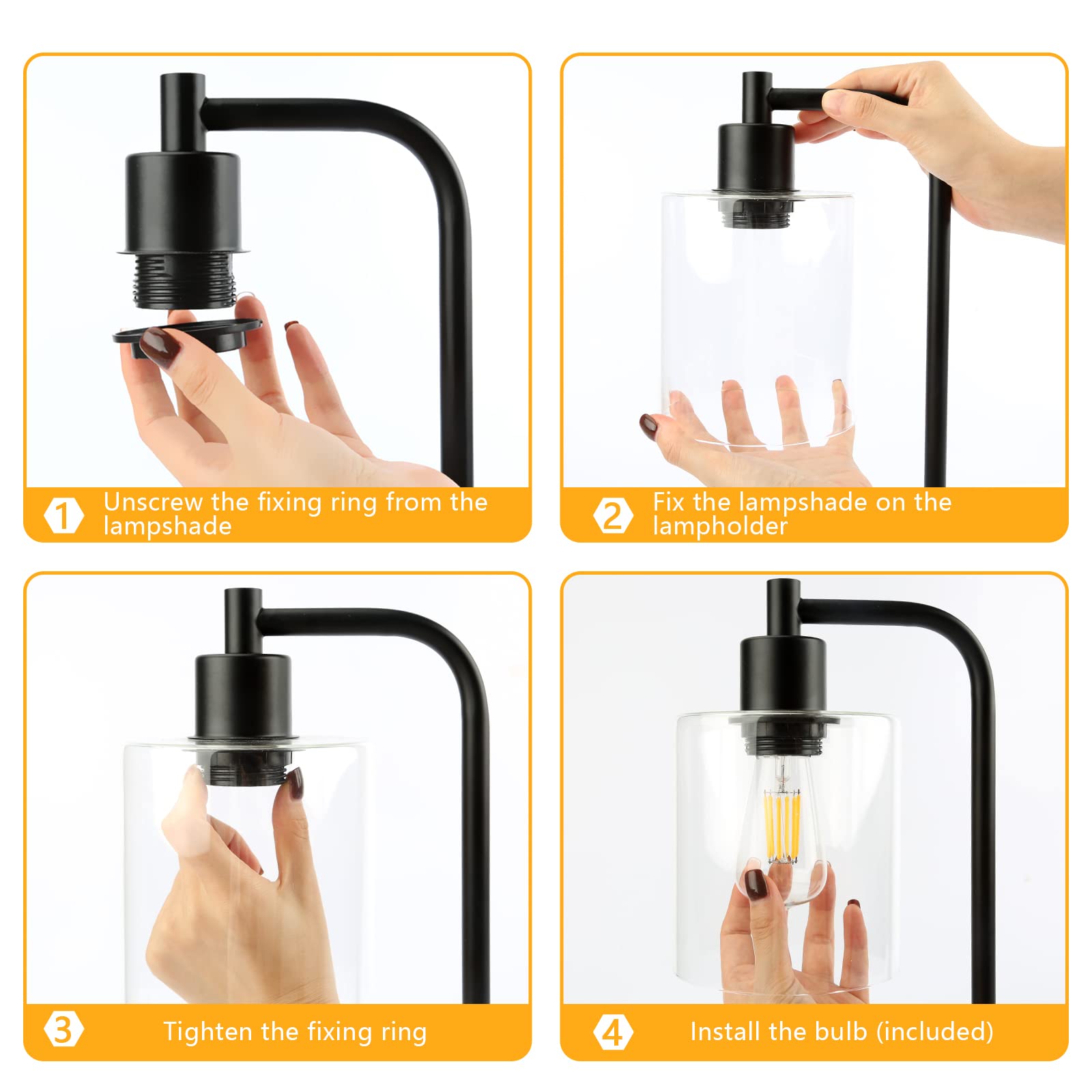 1 Unscrew the fixing ring from the lampshade

2 Fix the lampshade on the lampholder

3 Tighten the fixing ring

4 Install the bulb (included)