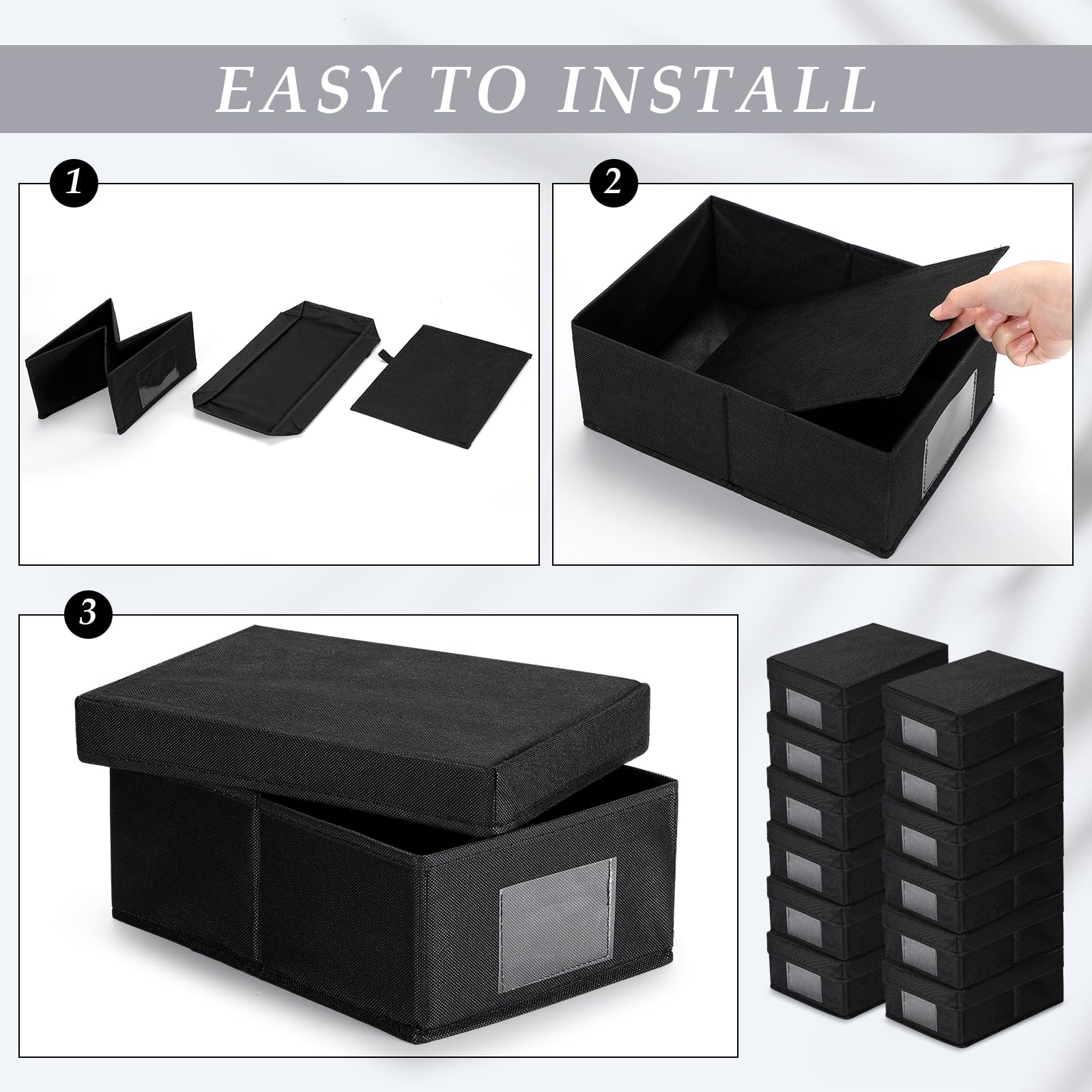 EASY TO INSTALL

1

2

3