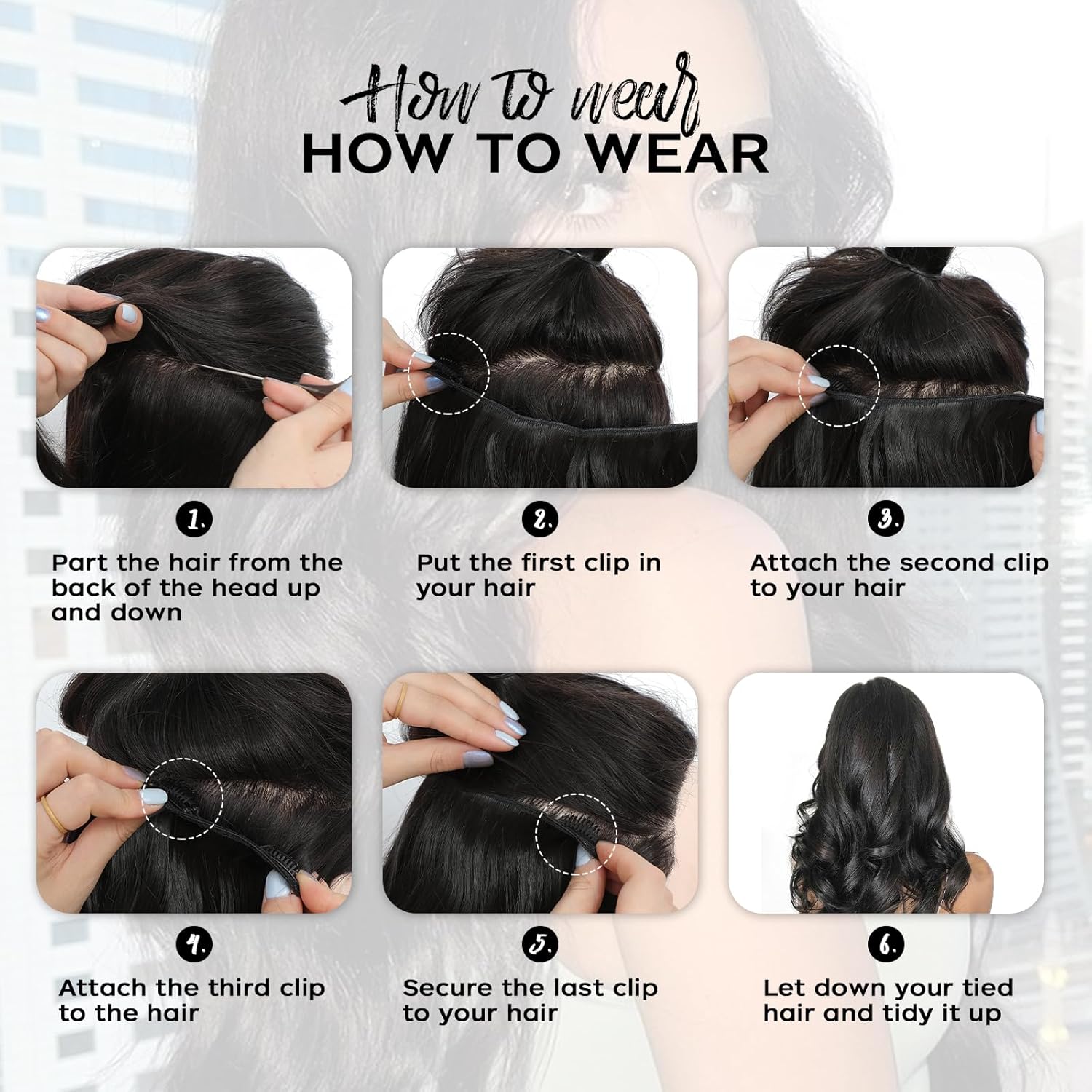 How to wear
HOW TO WEAR

1.
Part the hair from the back of the head up and down

2.
Put the first clip in your hair

3.
Attach the second clip to your hair

4.
Attach the third clip to the hair

5.
Secure the last clip to your hair

6.
Let down your tied hair and tidy it up