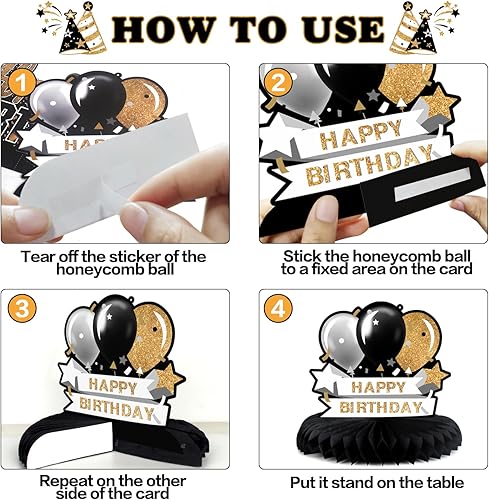 HOW TO USE

1

HAP

Tear off the sticker of the honeycomb ball

2

HAPPY
BIRTHDAY

Stick the honeycomb ball to a fixed area on the card

3

HAPPY
BIRTHDAY

Repeat on the other side of the card

4

HAPPY
BIRTHDAY

Put it stand on the table