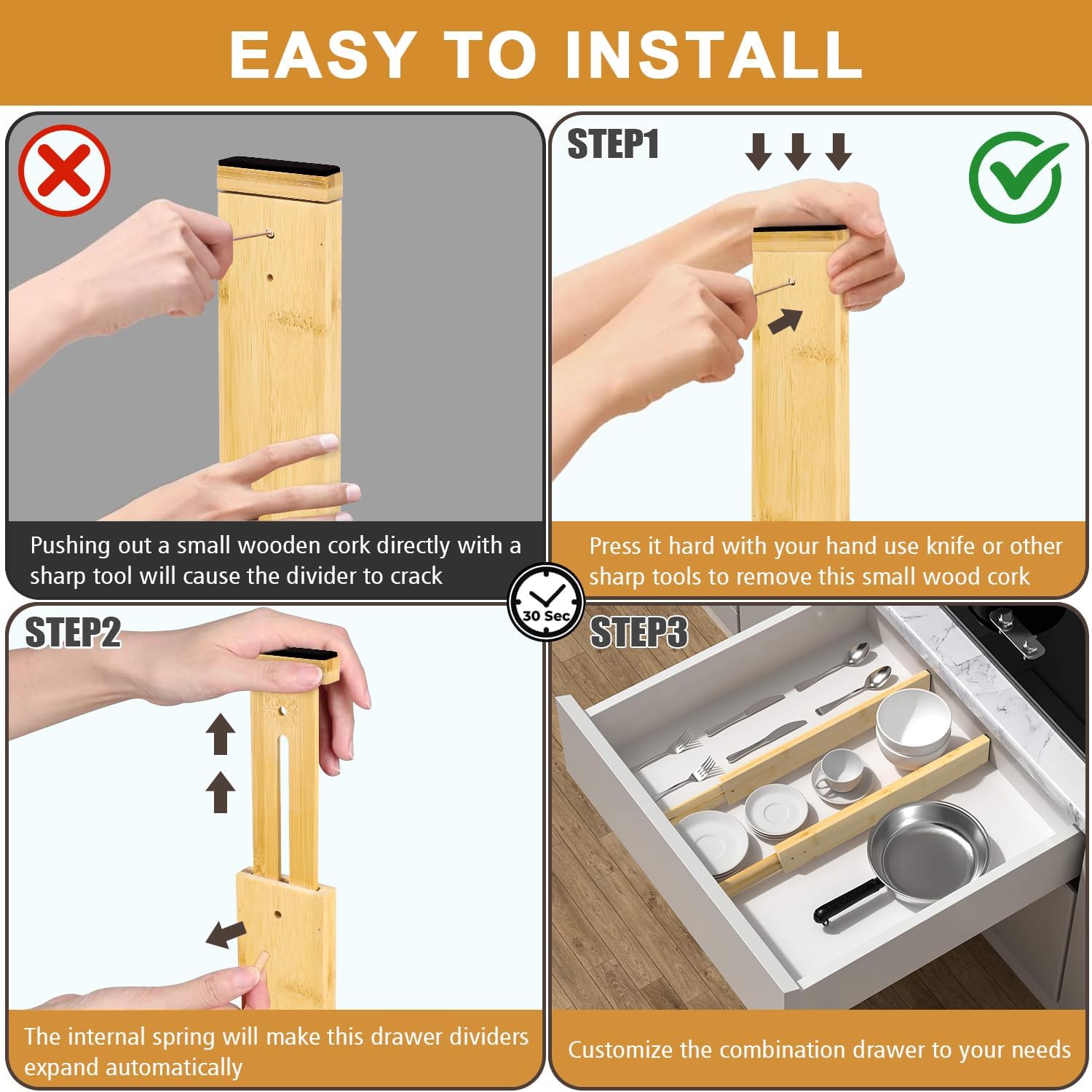 EASY TO INSTALL

Pushing out a small wooden cork directly with a sharp tool will cause the divider to crack

STEP1

Press it hard with your hand use knife or other sharp tools to remove this small wood cork

30 Sec

STEP2

The internal spring will make this drawer dividers expand automatically

STEP3

Customize the combination drawer to your needs