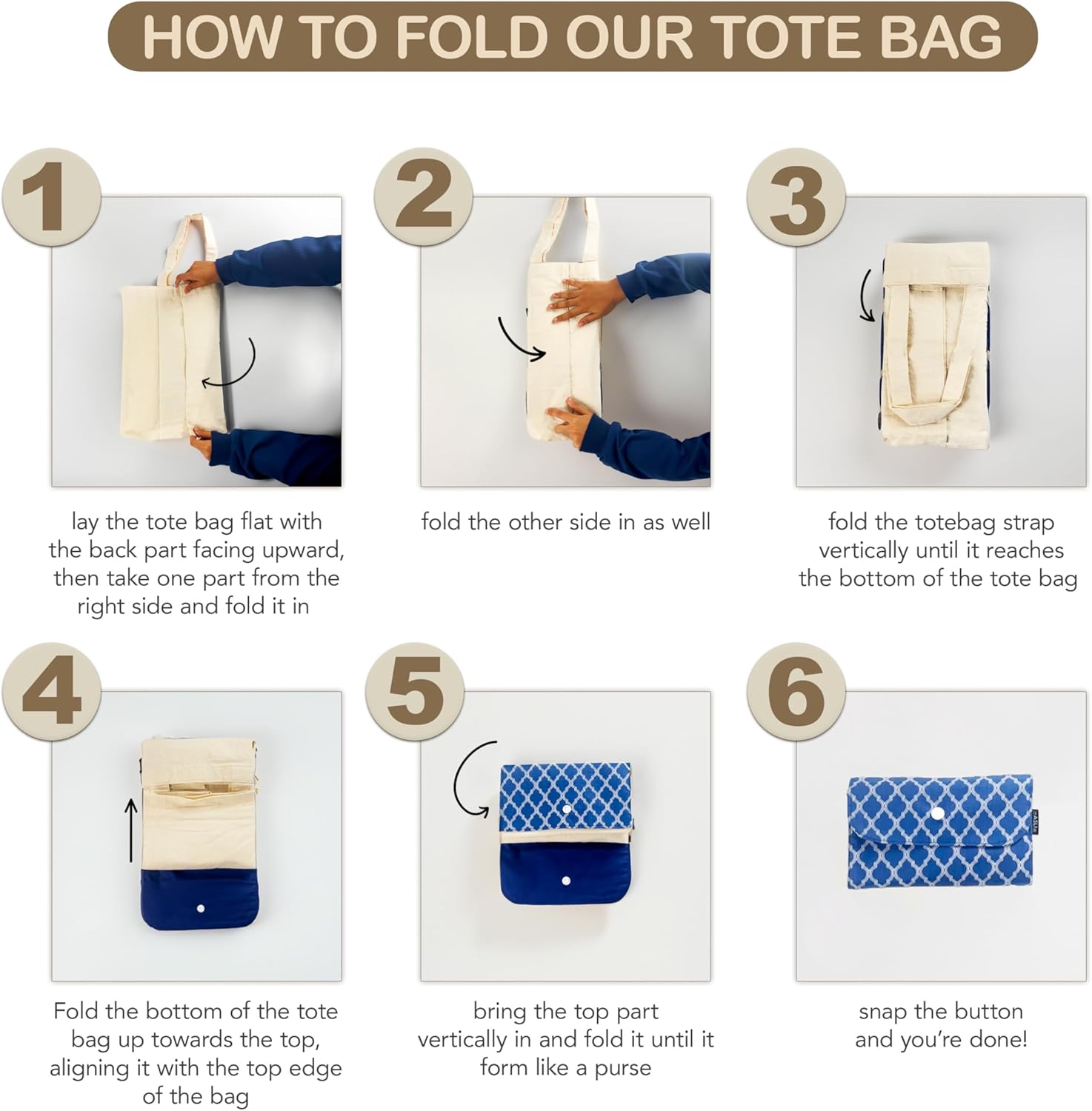 HOW TO FOLD OUR TOTE BAG

1

lay the tote bag flat with the back part facing upward, then take one part from the right side and fold it in

2

fold the other side in as well

3

fold the totebag strap vertically until it reaches the bottom of the tote bag

4

Fold the bottom of the tote bag up towards the top, aligning it with the top edge of the bag

5

bring the top part vertically in and fold it until it form like a purse

6

snap the button and you're done!