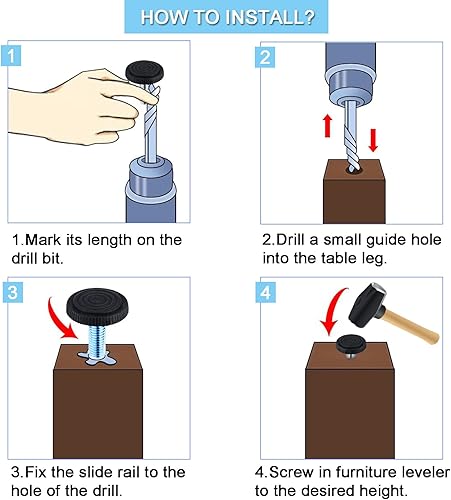 HOW TO INSTALL?

1

1.Mark its length on the drill bit.

2

2.Drill a small guide hole into the table leg.

3

3.Fix the slide rail to the hole of the drill.

4

4.Screw in furniture leveler to the desired height.