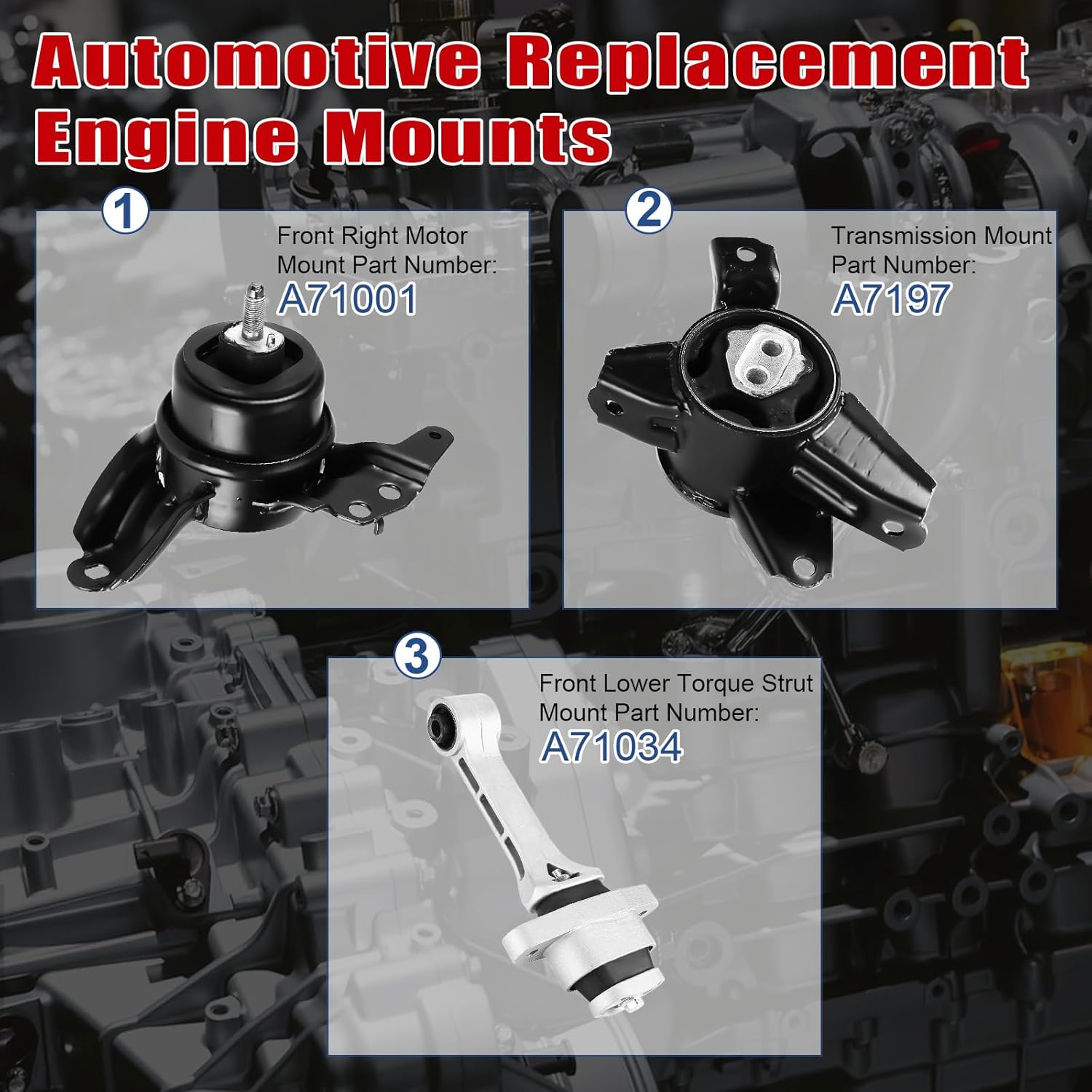 Automotive Replacement Engine Mounts

1

Front Right Motor Mount Part Number:
A71001

2

Transmission Mount Part Number:
A7197

3

Front Lower Torque Strut Mount Part Number:
A71034