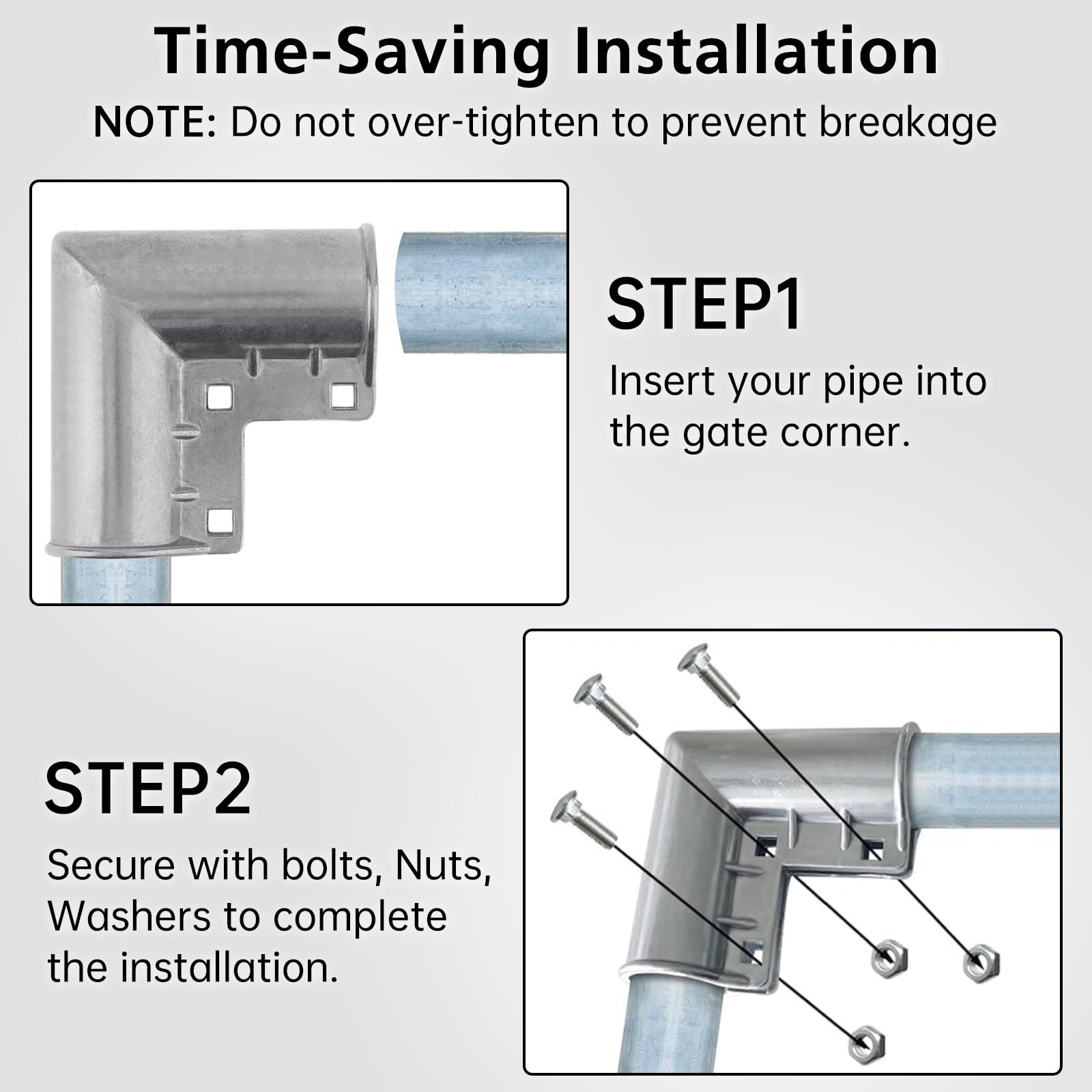 Time-Saving Installation

NOTE: Do not over-tighten to prevent breakage

STEP1

Insert your pipe into the gate corner.

STEP2

Secure with bolts, Nuts, Washers to complete the installation.