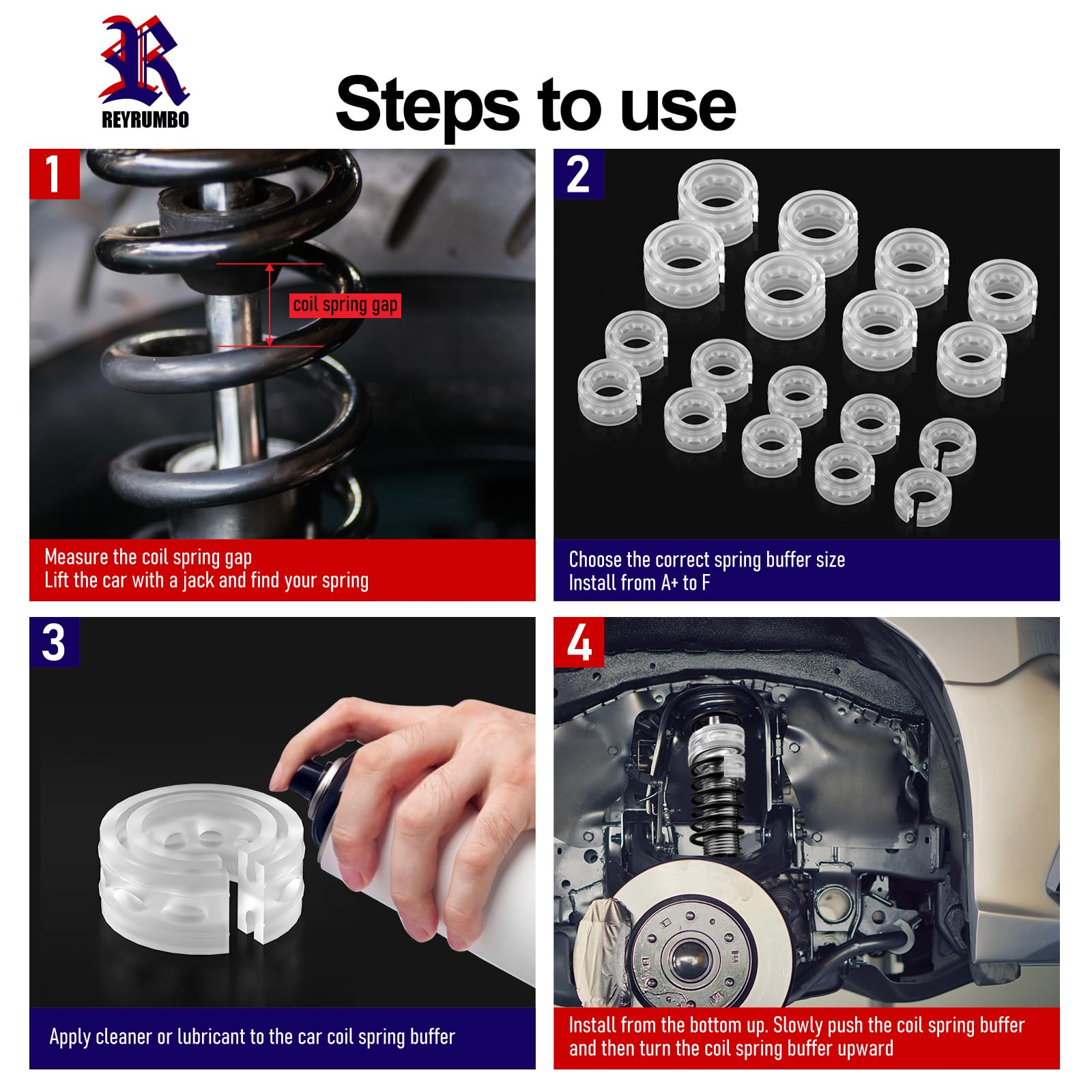 R
REYRUMBO

Steps to use

1

coil spring gap

Measure the coil spring gap
Lift the car with a jack and find your spring

2

Choose the correct spring buffer size
Install from A+ to F

3

Apply cleaner or lubricant to the car coil spring buffer

4

Install from the bottom up. Slowly push the coil spring buffer and then turn the coil spring buffer upward