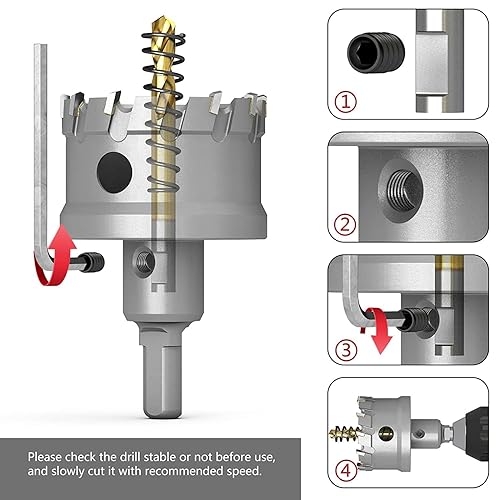 ①

②

③

④

Please check the drill stable or not before use, and slowly cut it with recommended speed.