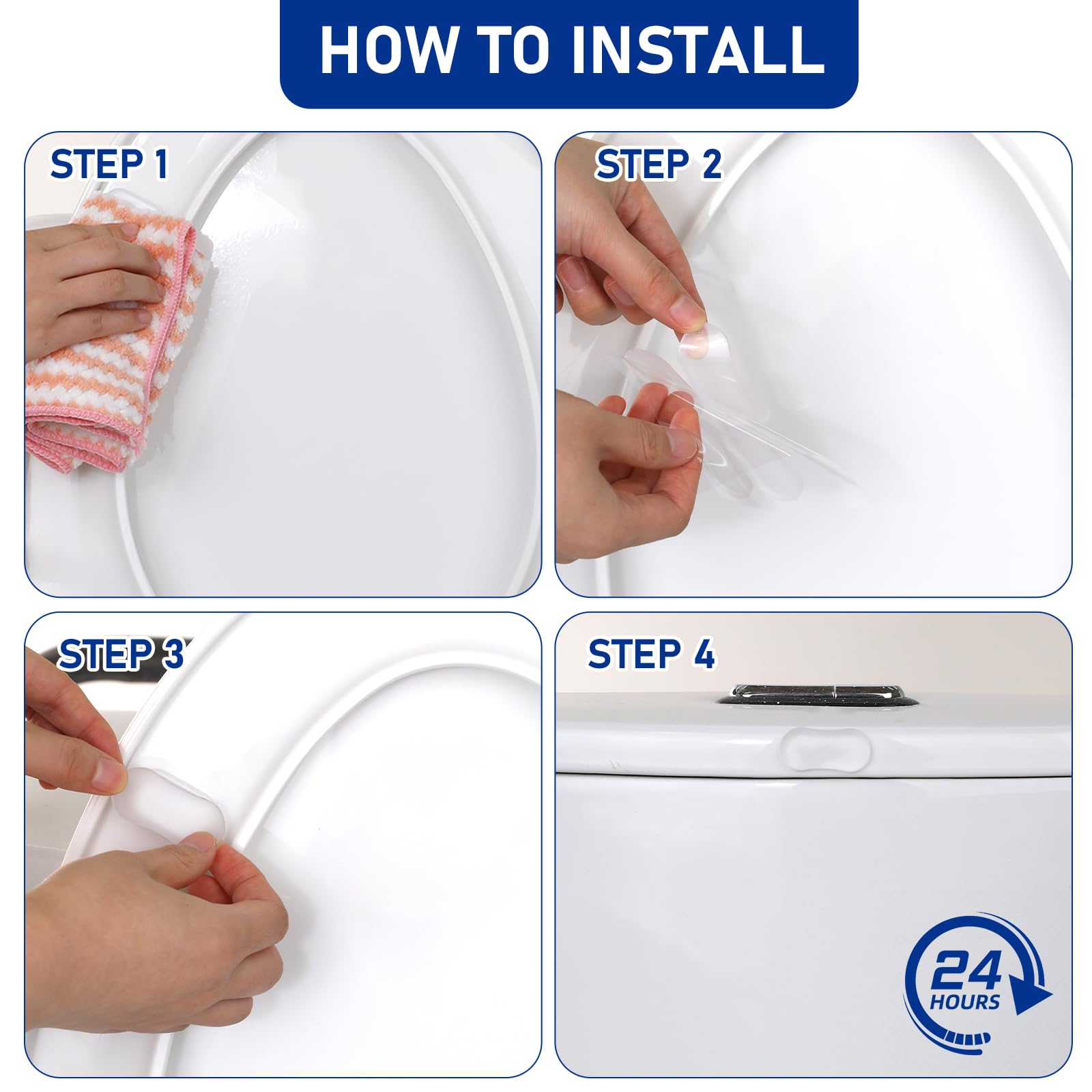 HOW TO INSTALL

STEP 1

STEP 2

STEP 3

STEP 4

24
HOURS