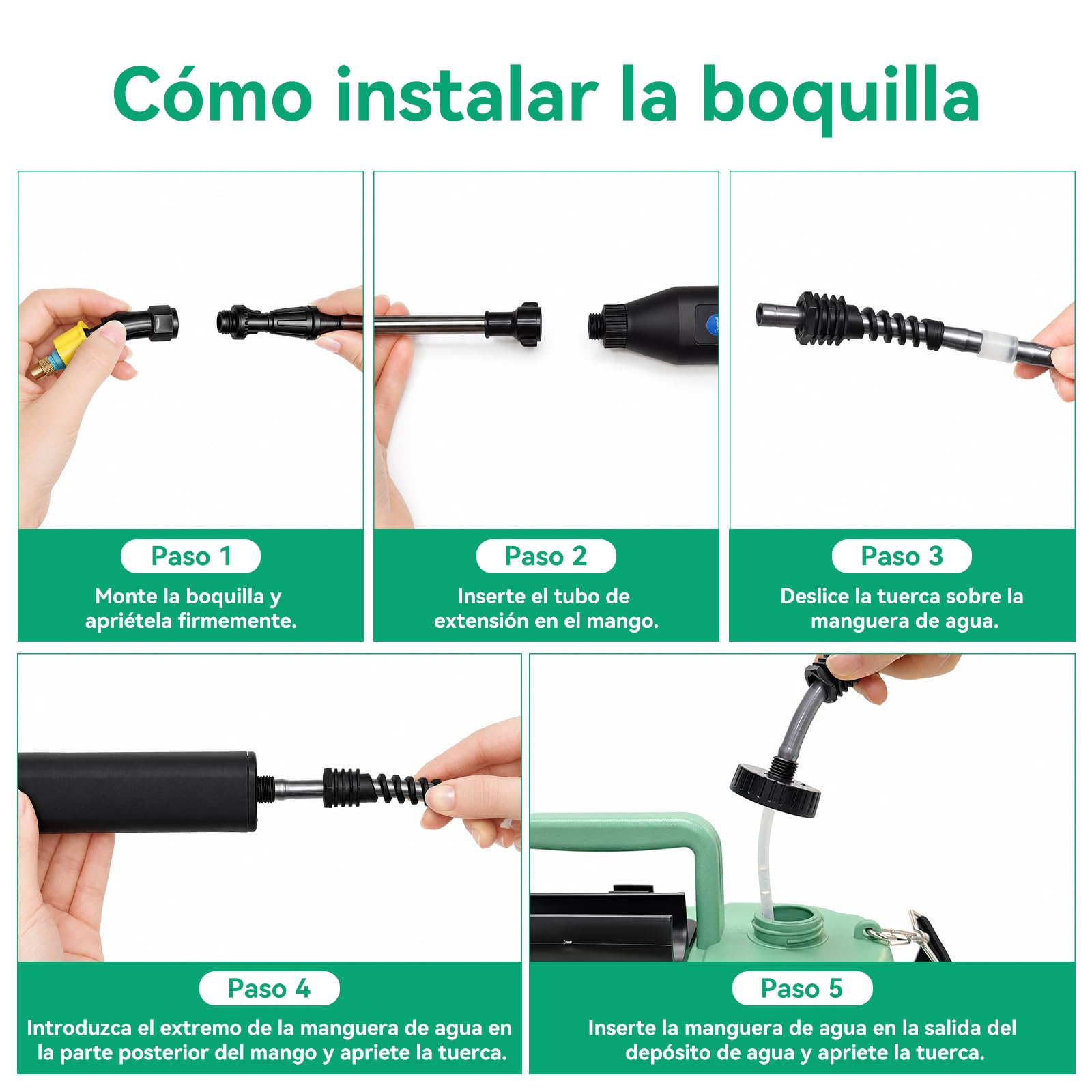 Cómo instalar la boquilla

Paso 1

Monte la boquilla y apriétela firmemente.

Paso 2

Inserte el tubo de extensión en el mango.

Paso 3

Deslice la tuerca sobre la manguera de agua.

Paso 4

Introduzca el extremo de la manguera de agua en la parte posterior del mango y apriete la tuerca.

Paso 5

Inserte la manguera de agua en la salida del depósito de agua y apriete la tuerca.