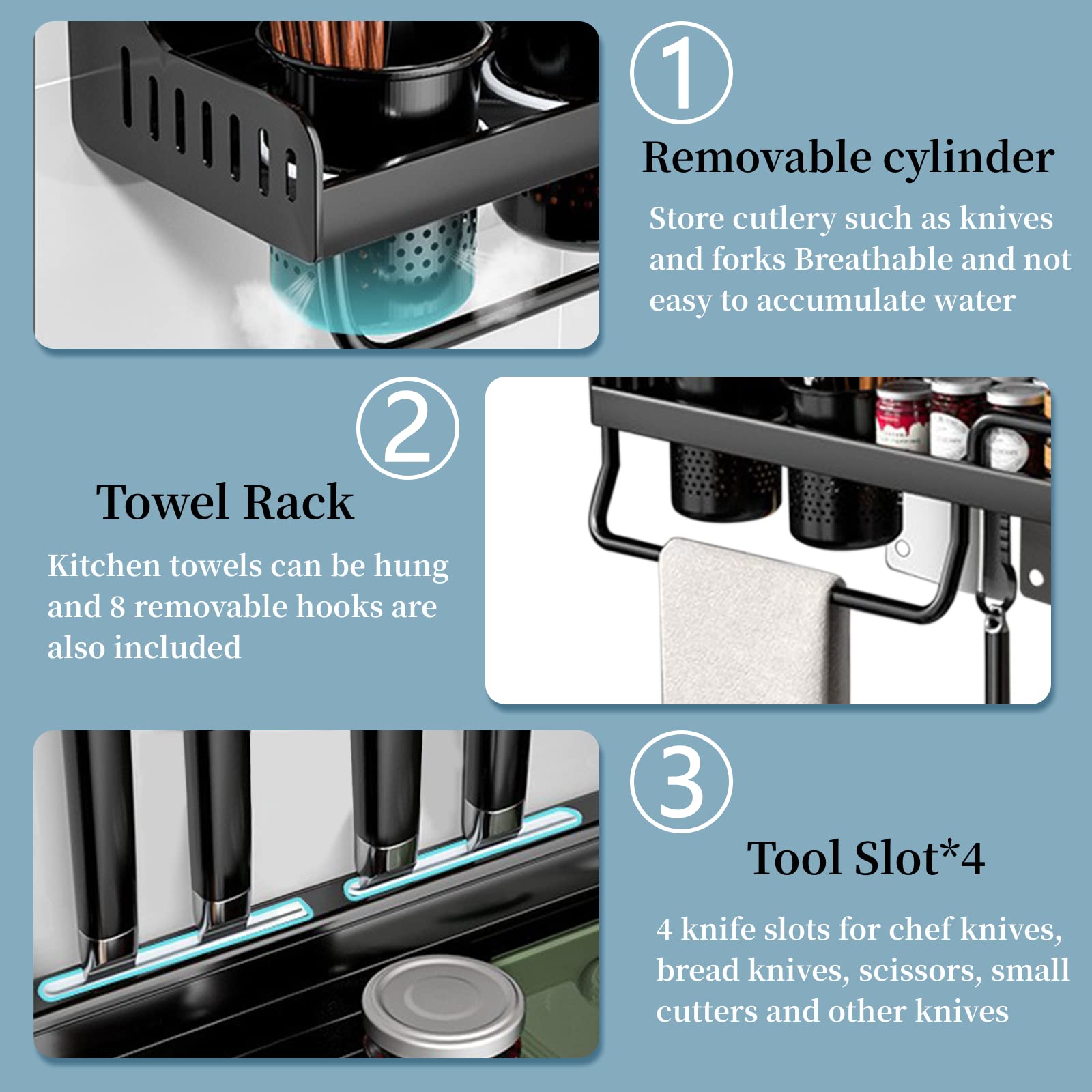 ①

Removable cylinder

Store cutlery such as knives and forks Breathable and not easy to accumulate water

②

Towel Rack

Kitchen towels can be hung and 8 removable hooks are also included

③

Tool Slot*4

4 knife slots for chef knives, bread knives, scissors, small cutters and other knives