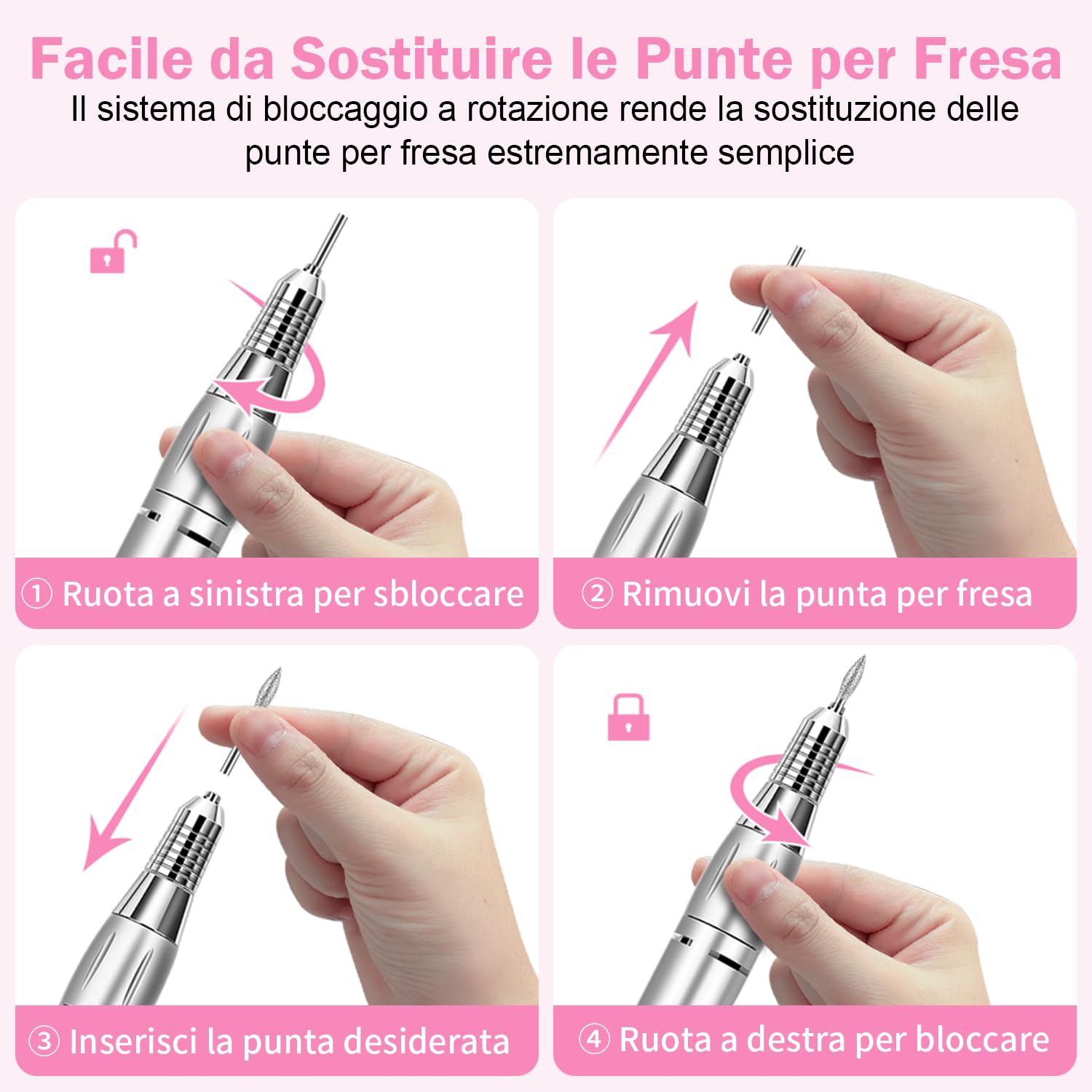 Facile da Sostituire le Punte per Fresa

Il sistema di bloccaggio a rotazione rende la sostituzione delle punte per fresa estremamente semplice

① Ruota a sinistra per sbloccare

② Rimuovi la punta per fresa

③ Inserisci la punta desiderata

④ Ruota a destra per bloccare